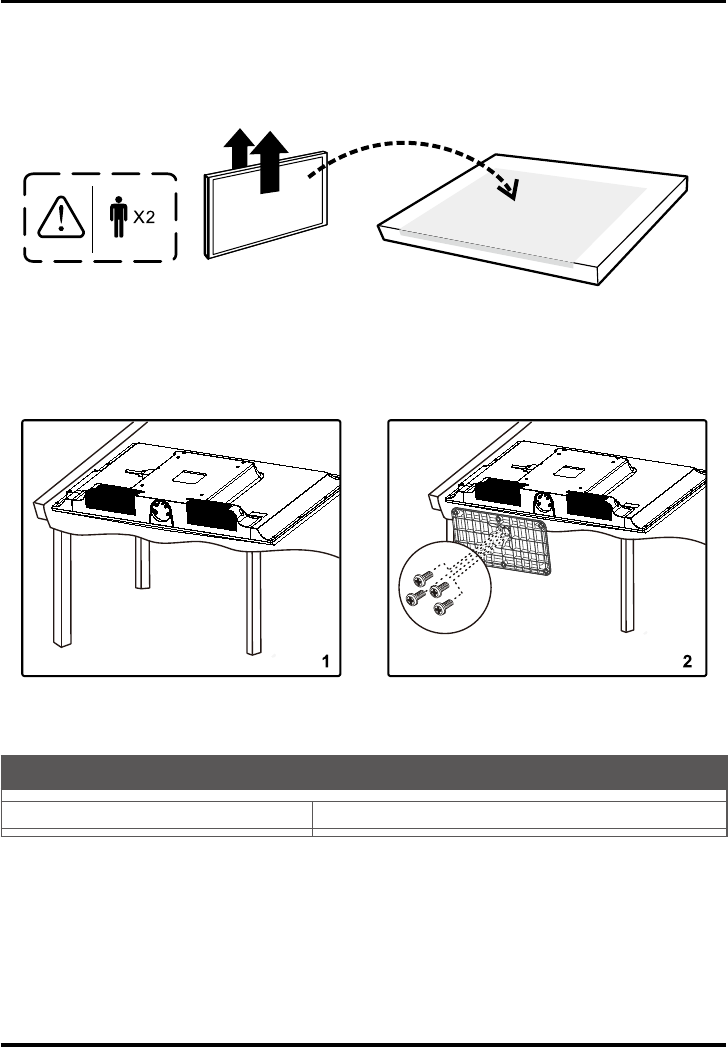 X2

1

2