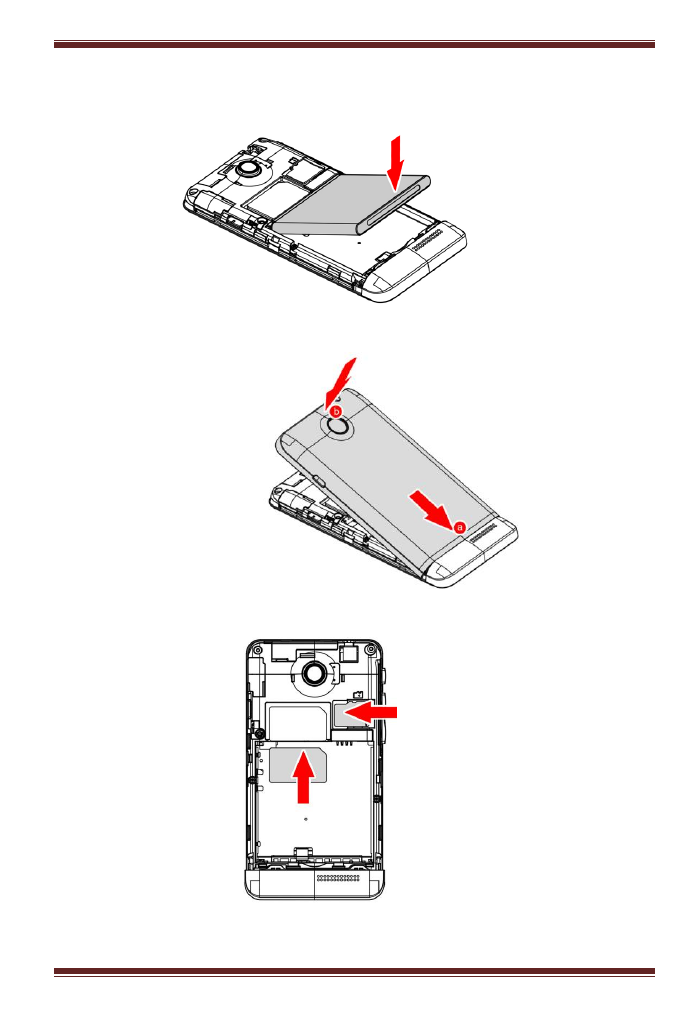 b
a