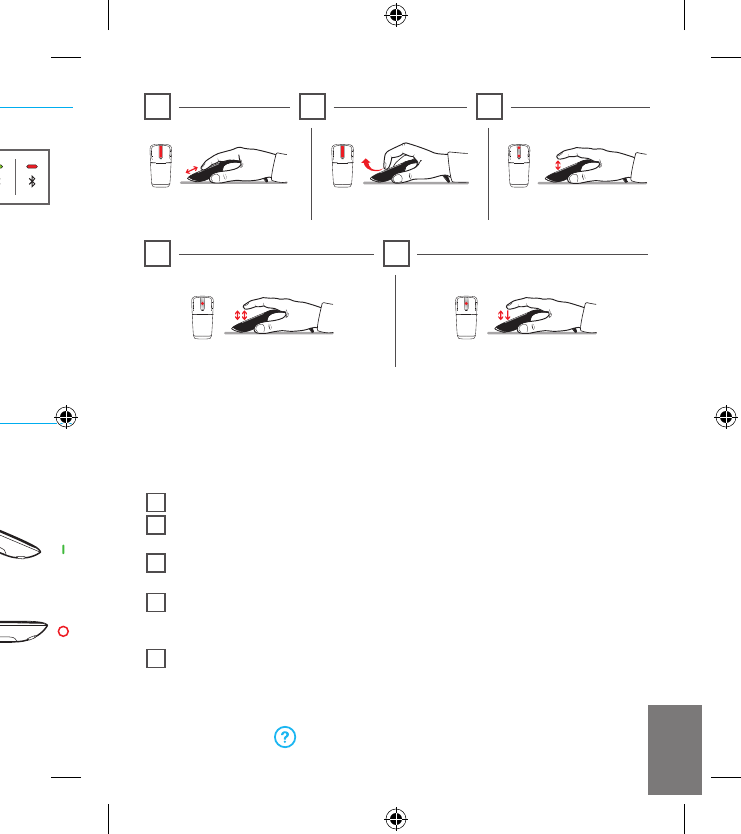 ?