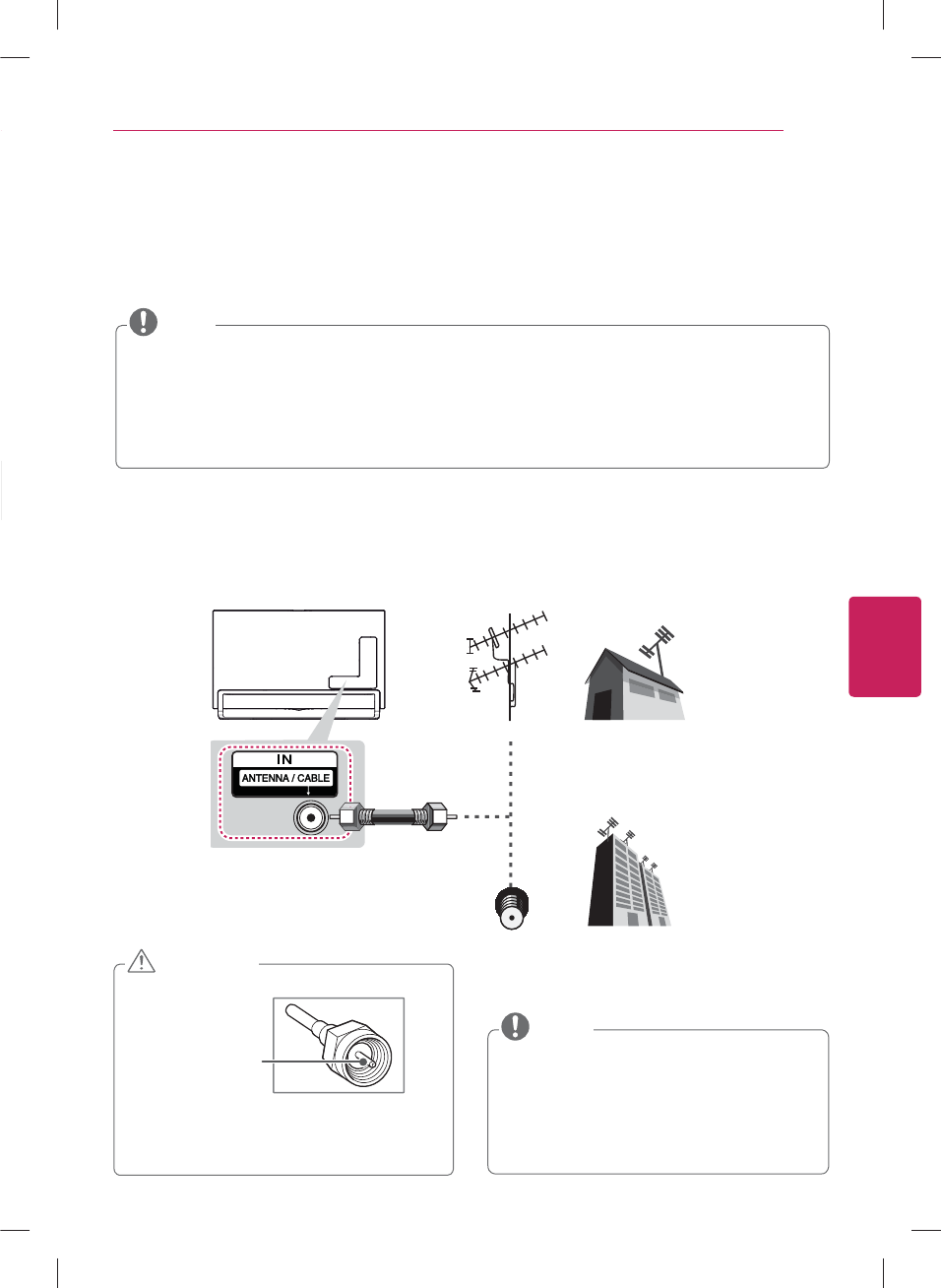 IN
ANTENNA / CABLE