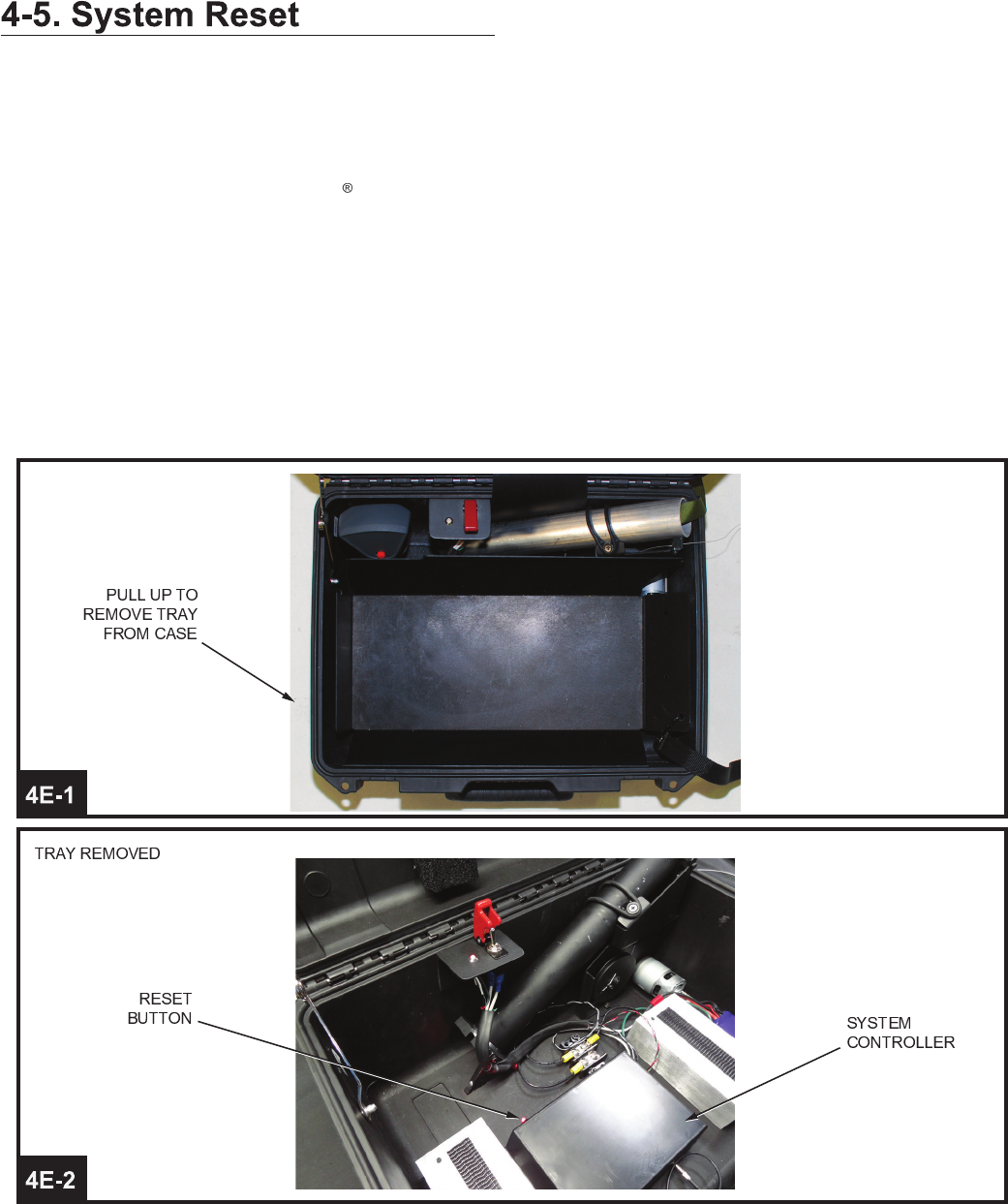 4-5. System Reset

®

PULL UP TO REMOVE TRAY FROM CASE

4E-1

TRAY REMOVED

RESET BUTTON

SYSTEM CONTROLLER

4E-2