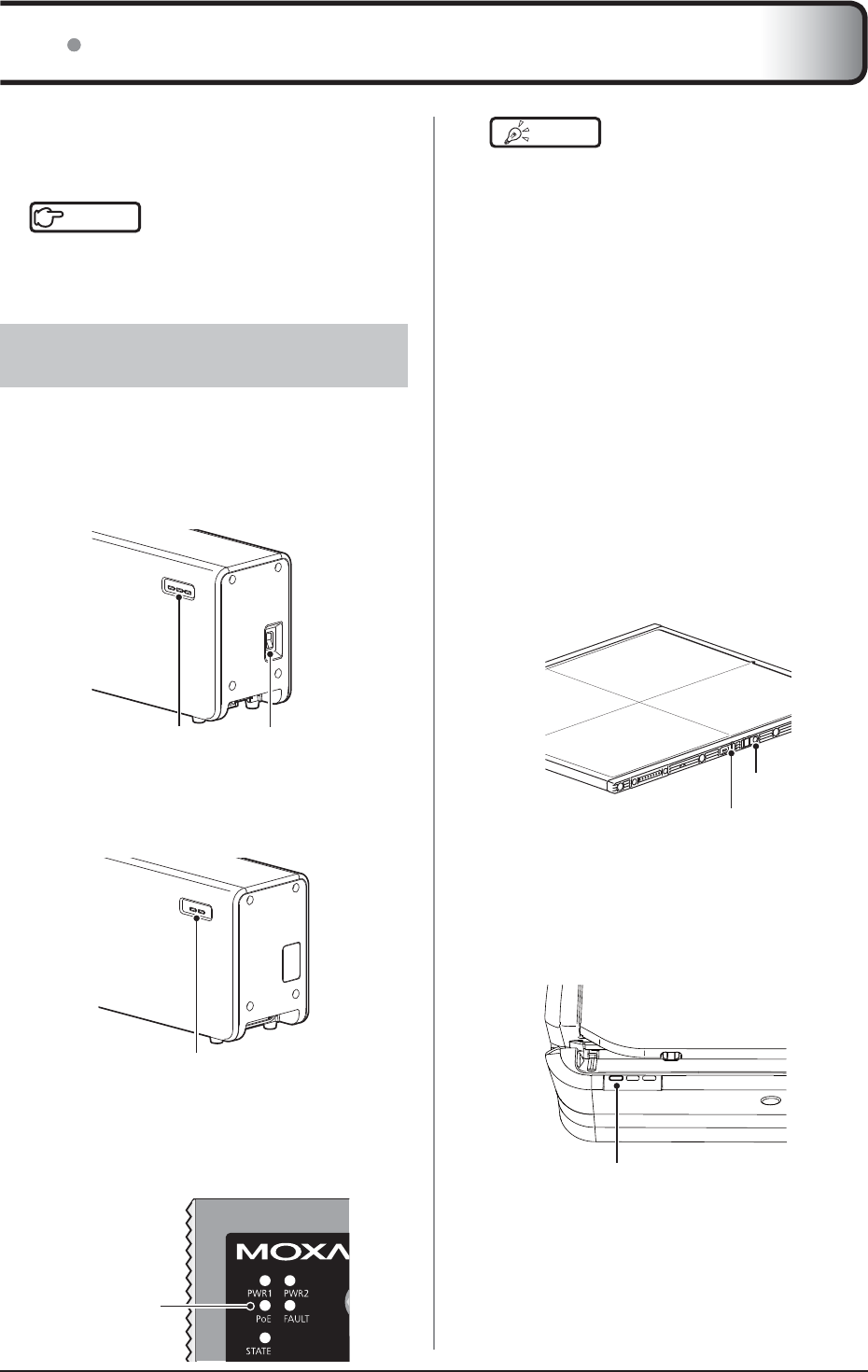 MOXA

PWR1 PWR2
PoE FAULT
STATE