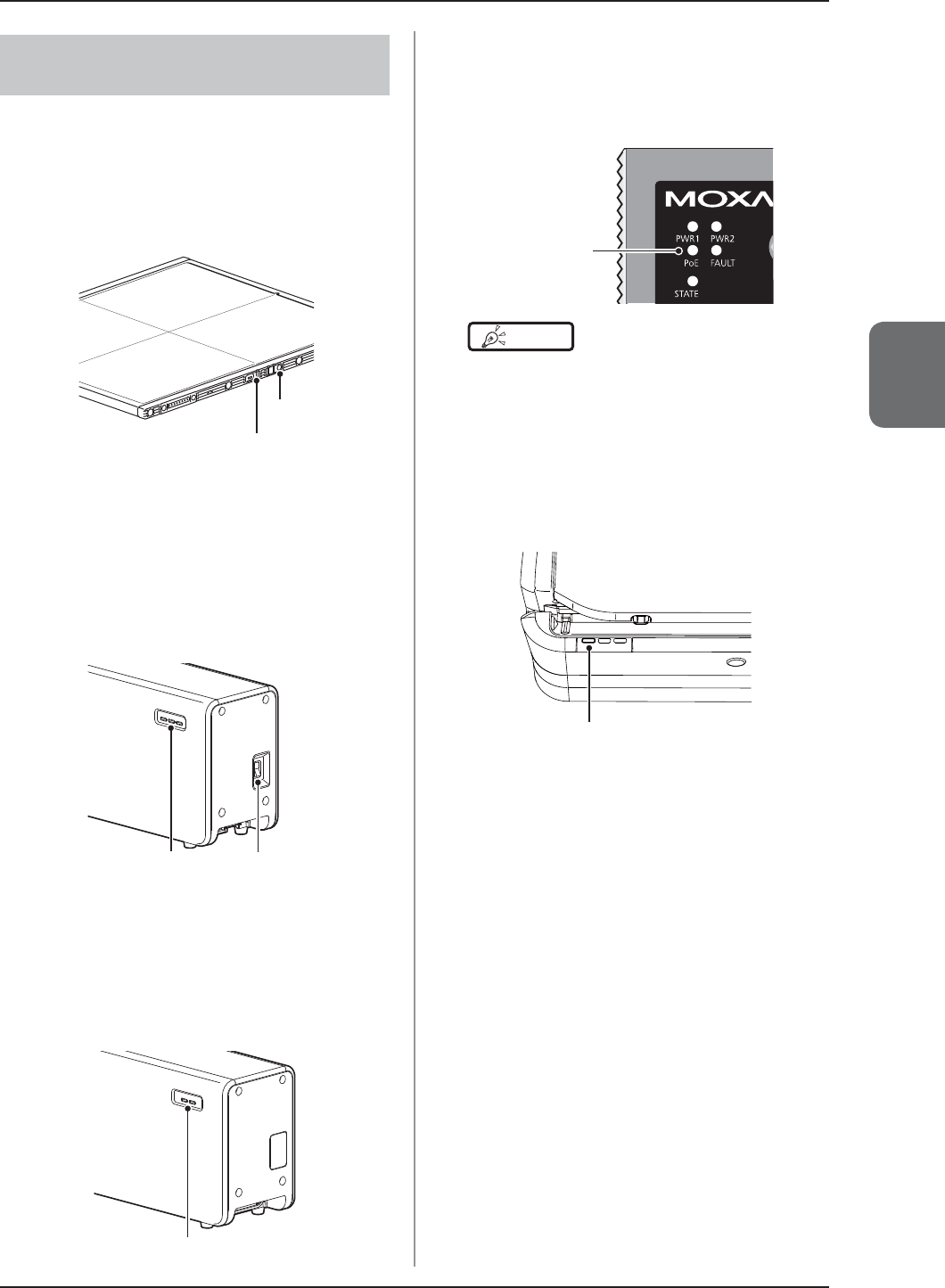 MOXA

PWR1 PWR2
PoE FAULT
STATE