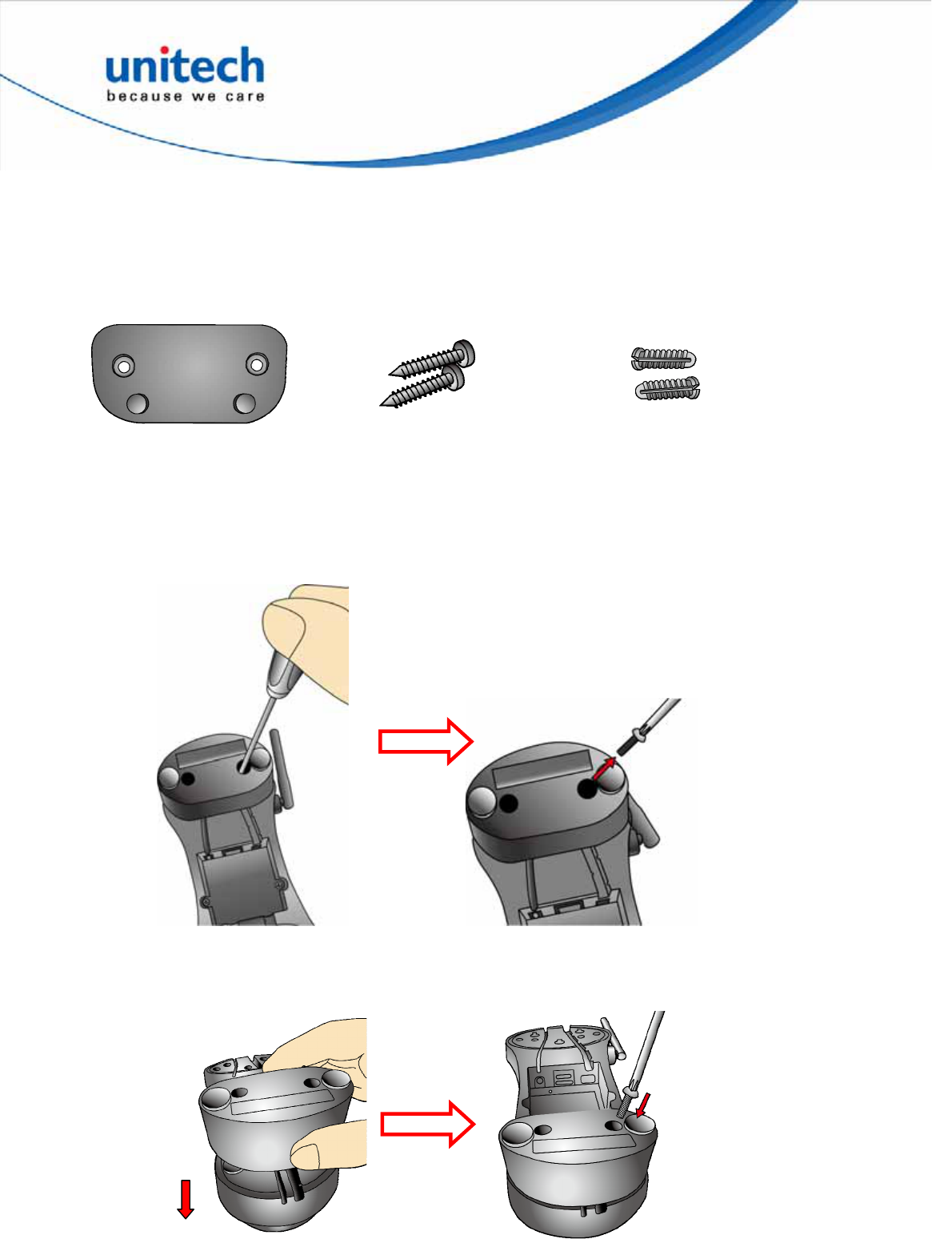 unitech
because we care