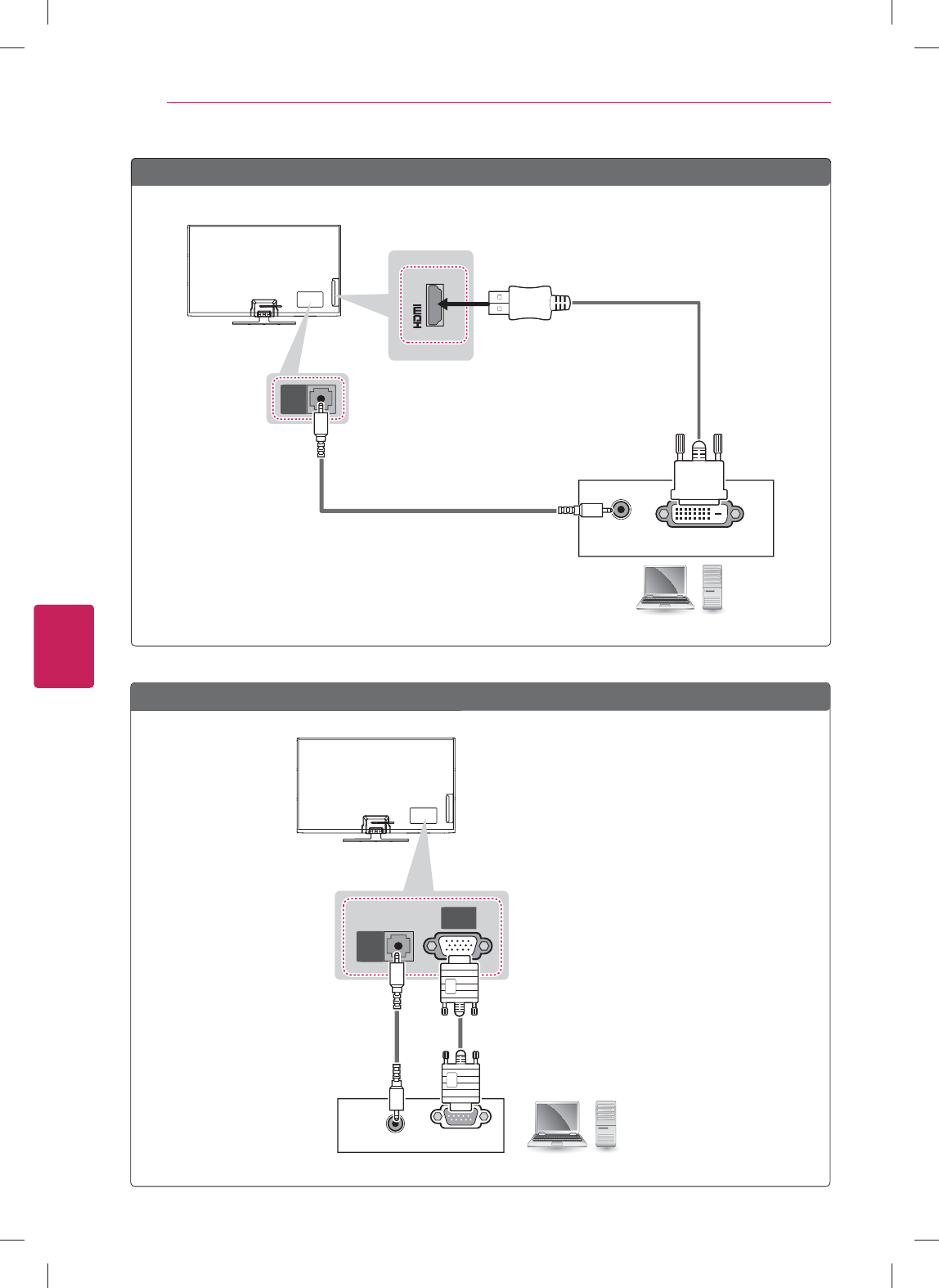 HDMI