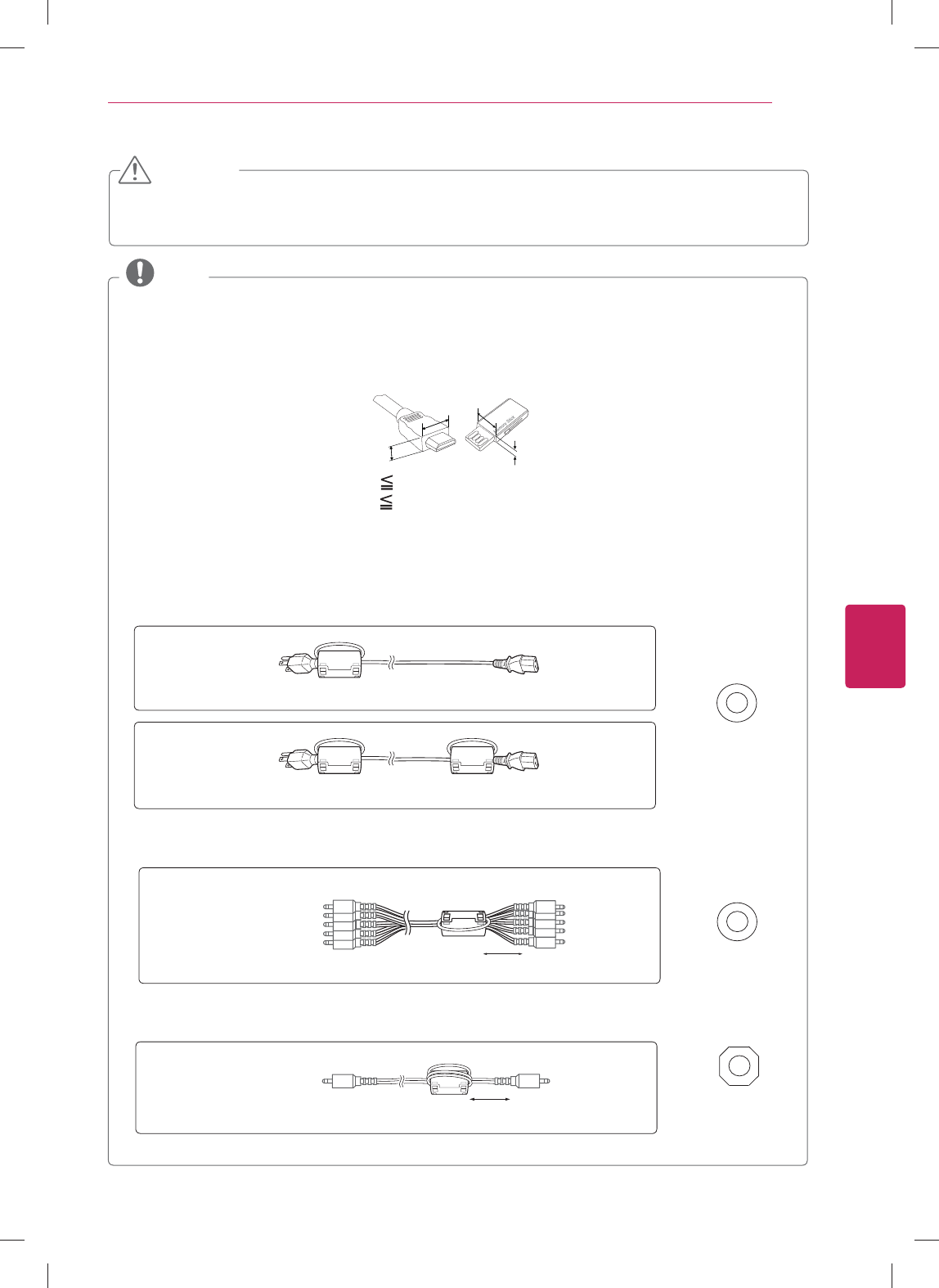 ≤
≤