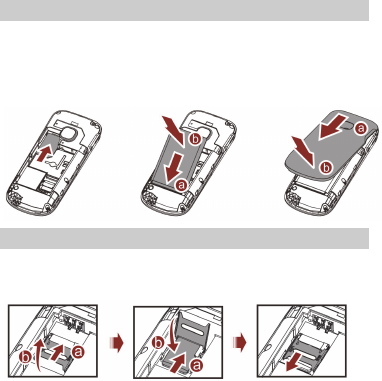 b
a
a
b
b
a
b
a