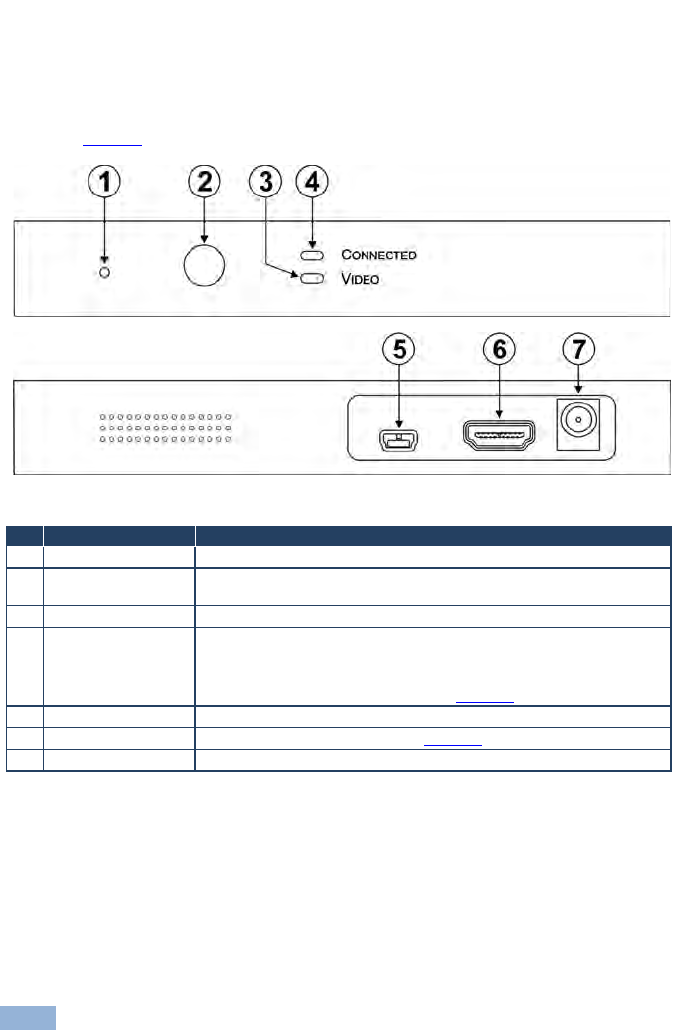 1

2

3

4

CONNECTED

VIDEO

5

6

7