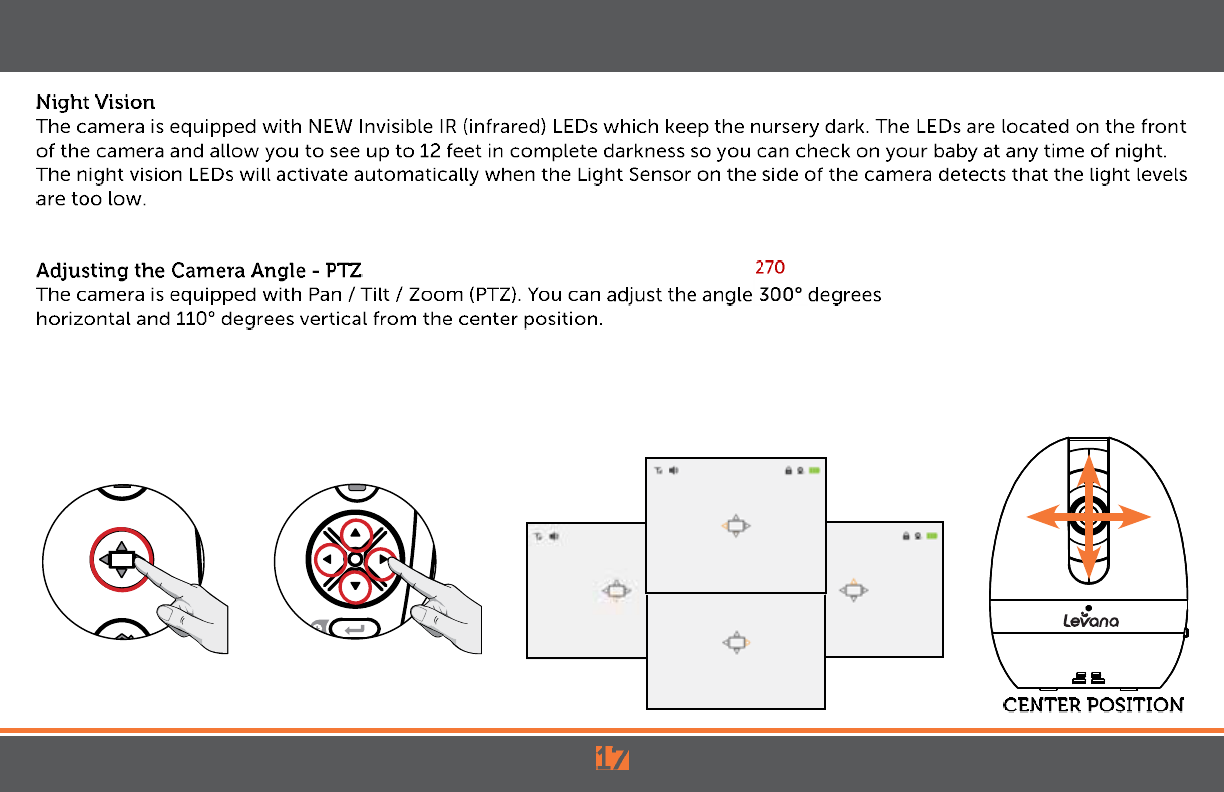 Night Vision
The camera is equipped with NEW Invisible IR (infrared) LEDs which keep the nursery dark. The LEDs are located on the front of the camera and allow you to see up to 12 feet in complete darkness so you can check on your baby at any time of night. The night vision LEDs will activate automatically when the Light Sensor on the side of the camera detects that the light levels are too low.

Adjusting the Camera Angle - PTZ
270
The camera is equipped with Pan / Tilt / Zoom (PTZ). You can adjust the angle 300° degrees horizontal and 110° degrees vertical from the center position.

Levana

CENTER POSITION

17