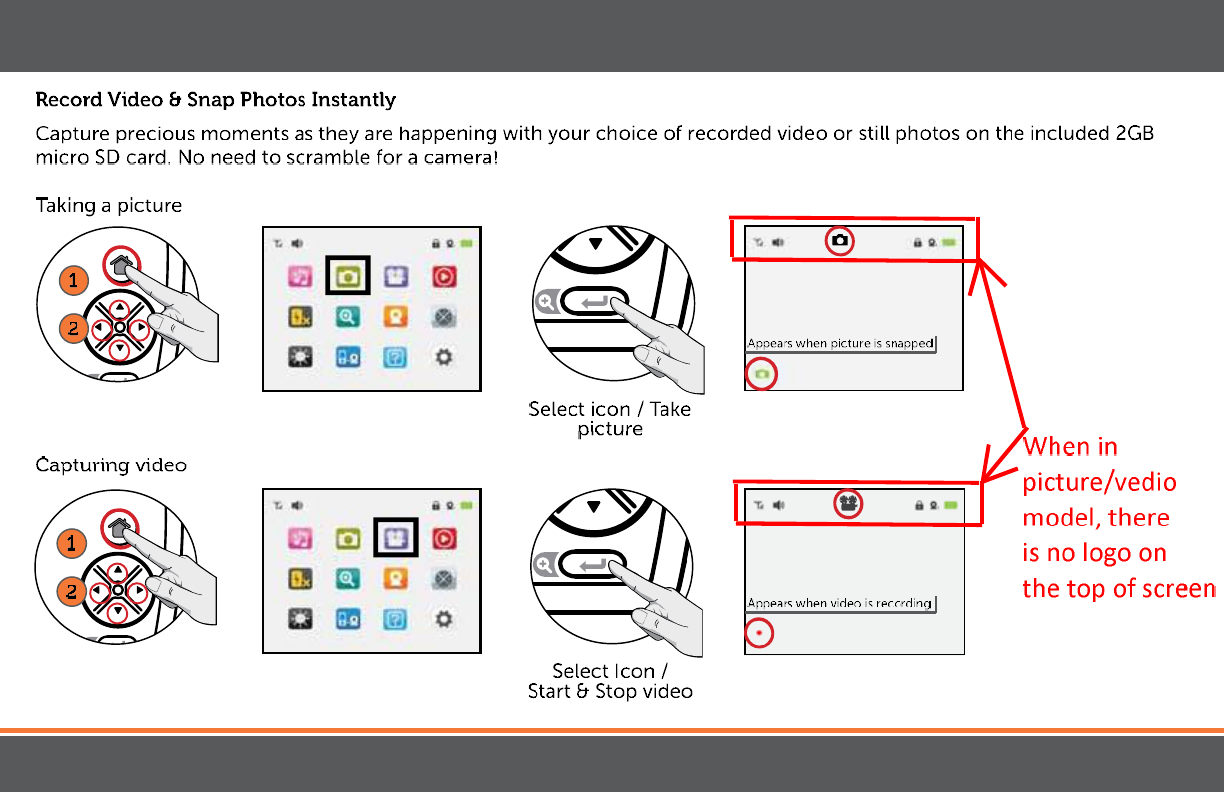 Record Video & Snap Photos Instantly

Capture precious moments as they are happening with your choice of recorded video or still photos on the included 2GB micro SD card. No need to scramble for a camera!

Taking a picture

1

2

Select icon / Take picture

Appears when picture is snapped

Capturing video

1

2

Select Icon / Start & Stop video

Appears when video is recording

When in picture/vedio model, there is no logo on the top of screen