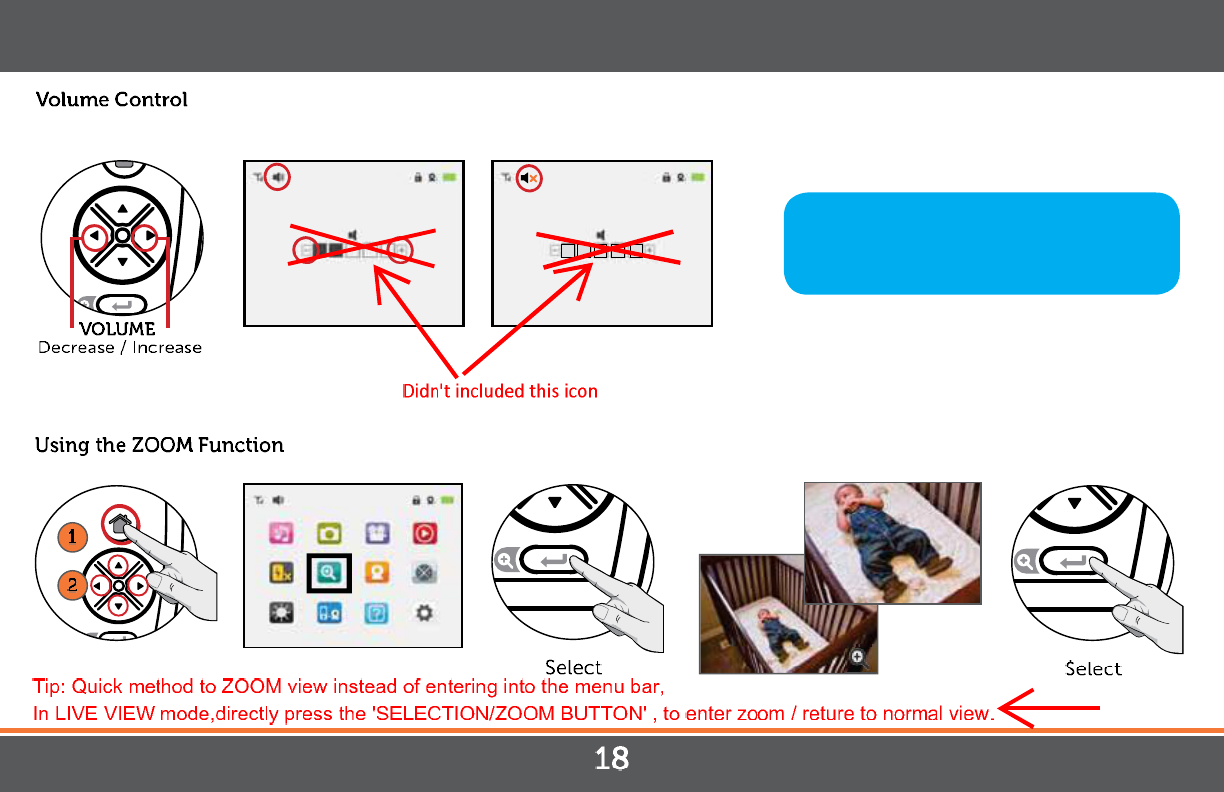 Volume Control

VOLUME
Decrease / Increase

Didn't included this icon

Using the ZOOM Function

1
2

Select

Select

Tip: Quick method to ZOOM view instead of entering into the menu bar,
In LIVE VIEW mode,directly press the 'SELECTION/ZOOM BUTTON' , to enter zoom / reture to normal view.

18