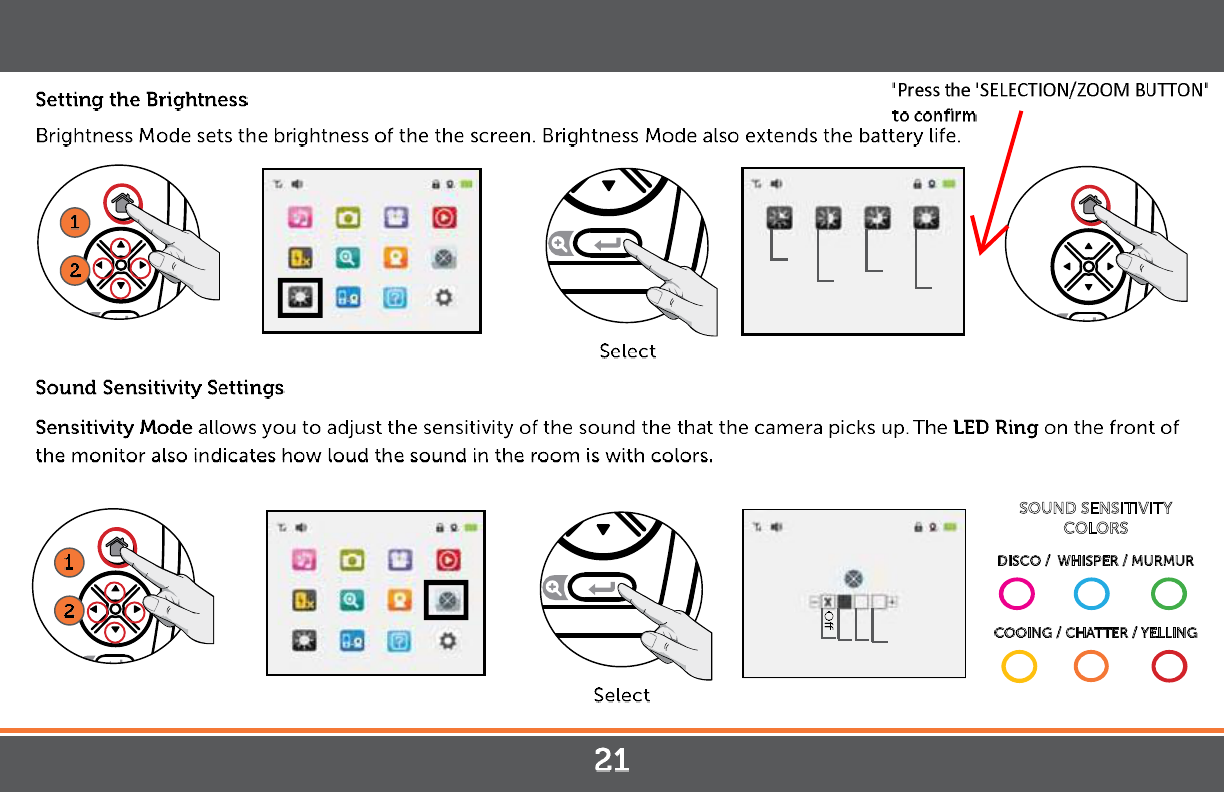 Setting the Brightness

'Press the 'SELECTION/ZOOM BUTTON' to confirm

Brightness Mode sets the brightness of the the screen. Brightness Mode also extends the battery life.

1

2

Select

Sound Sensitivity Settings

Sensitivity Mode allows you to adjust the sensitivity of the sound the that the camera picks up. The LED Ring on the front of the monitor also indicates how loud the sound in the room is with colors.

1

2

Select

Off

SOUND SENSITIVITY COLORS

DISCO / WHISPER / MURMUR

COOING / CHATTER / YELLING

21