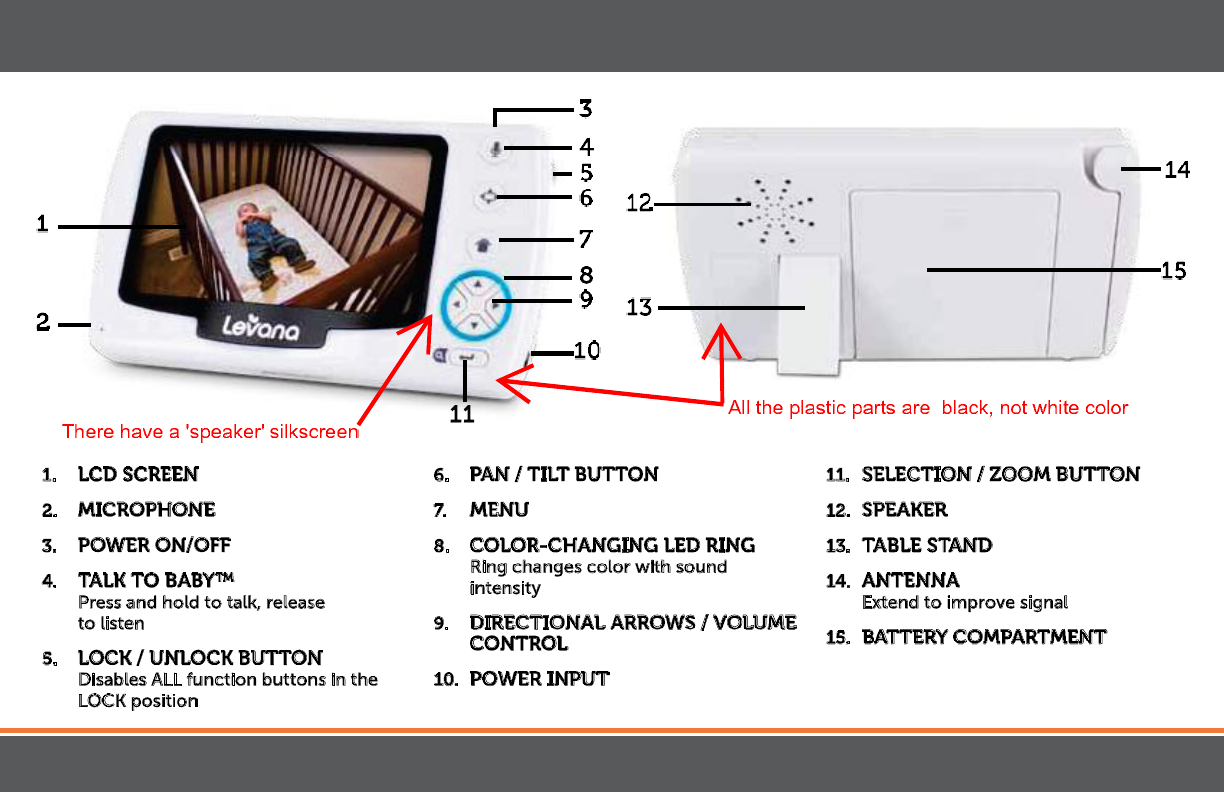 1

2

Levana

3

4

5

6

7

8

9

10

11

12

13

14

15

There have a 'speaker' silkscreen

All the plastic parts are black, not white color

1. LCD SCREEN

2. MICROPHONE

3. POWER ON/OFF

4. TALK TO BABY™
Press and hold to talk, release to listen

5. LOCK / UNLOCK BUTTON
Disables ALL function buttons in the LOCK position

6. PAN / TILT BUTTON

7. MENU

8. COLOR-CHANGING LED RING
Ring changes color with sound intensity

9. DIRECTIONAL ARROWS / VOLUME CONTROL

10. POWER INPUT

11. SELECTION / ZOOM BUTTON

12. SPEAKER

13. TABLE STAND

14. ANTENNA
Extend to improve signal

15. BATTERY COMPARTMENT