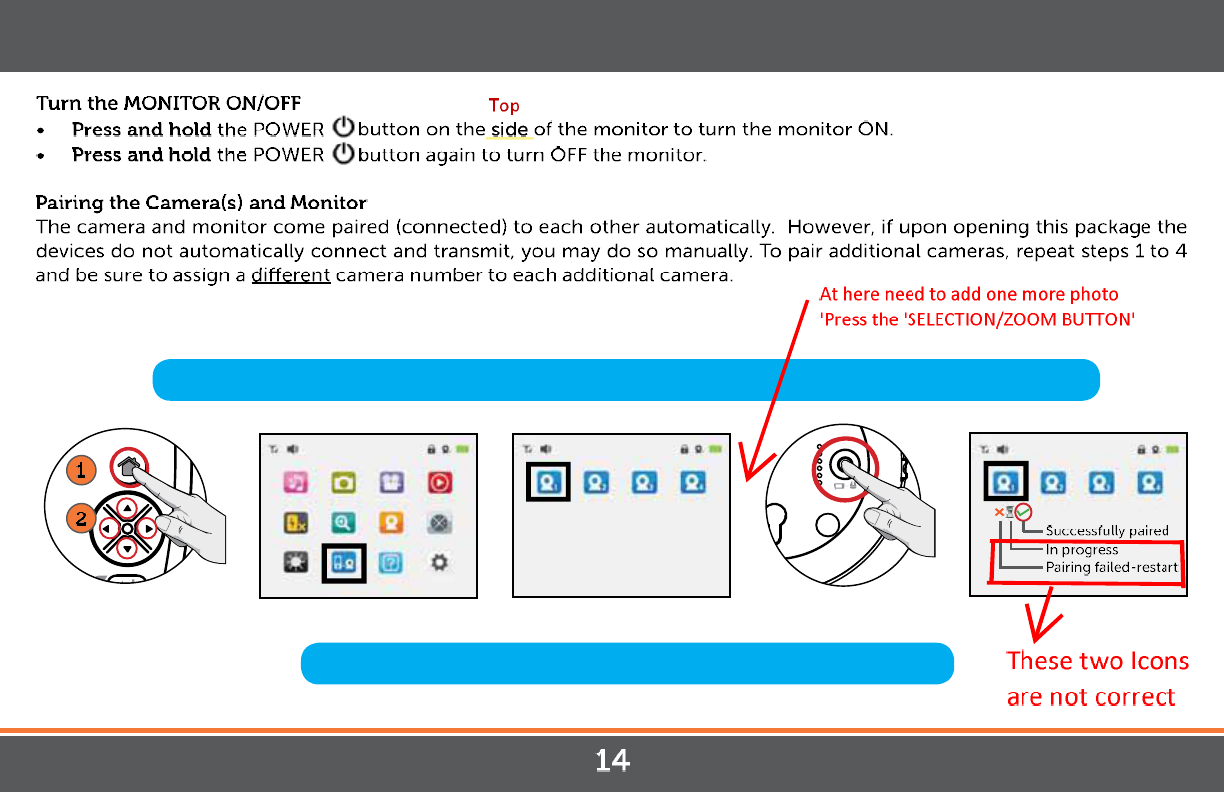 Turn the MONITOR ON/OFF

Top

• Press and hold the POWER button on the side of the monitor to turn the monitor ON.
• Press and hold the POWER button again to turn OFF the monitor.

Pairing the Camera(s) and Monitor
The camera and monitor come paired (connected) to each other automatically. However, if upon opening this package the devices do not automatically connect and transmit, you may do so manually. To pair additional cameras, repeat steps 1 to 4 and be sure to assign a different camera number to each additional camera.

At here need to add one more photo
'Press the 'SELECTION/ZOOM BUTTON'

1
2

Successfully paired
In progress
Pairing failed-restart

These two Icons are not correct

14