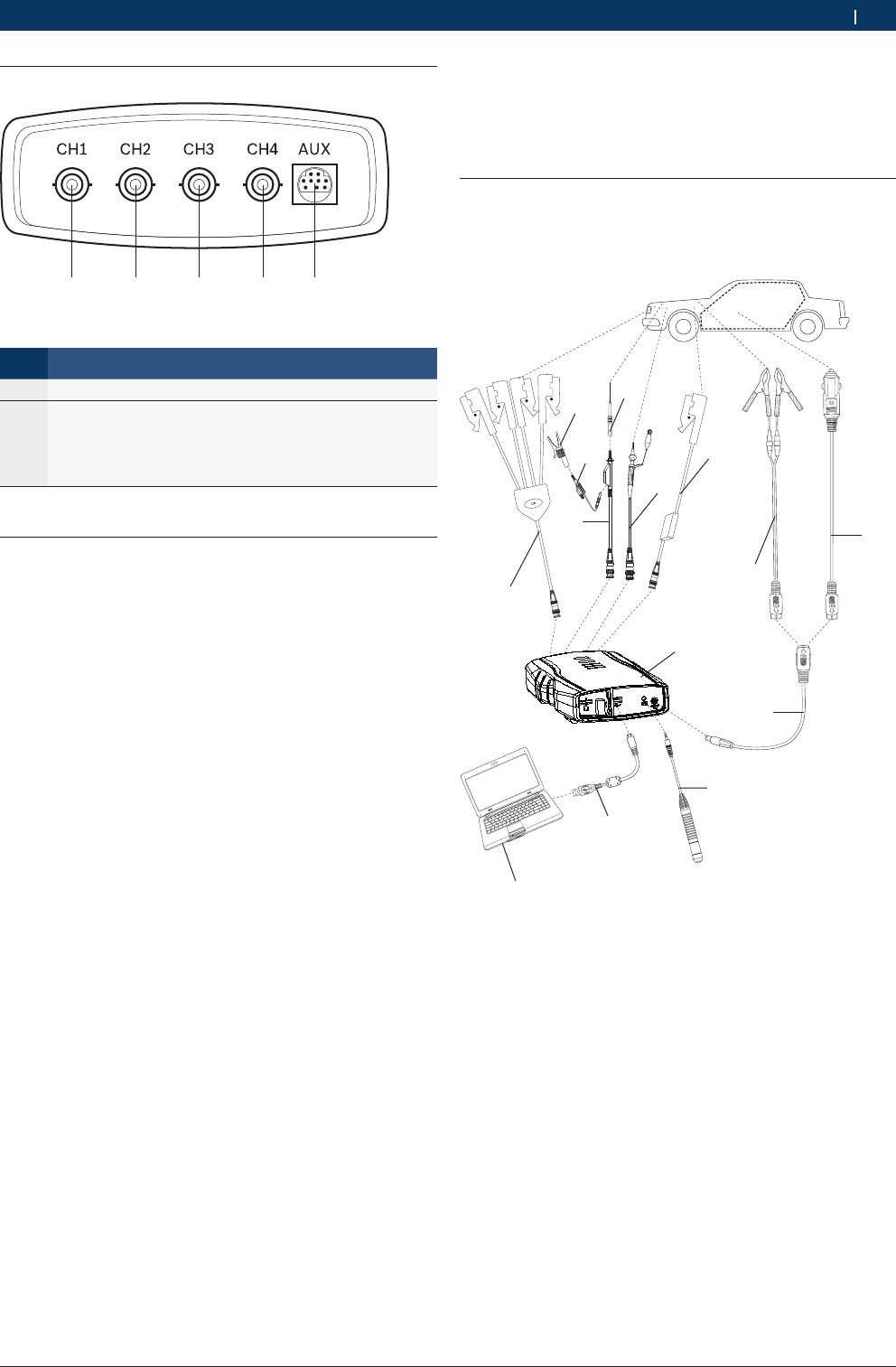 CH1 CH2 CH3 CH4 AUX