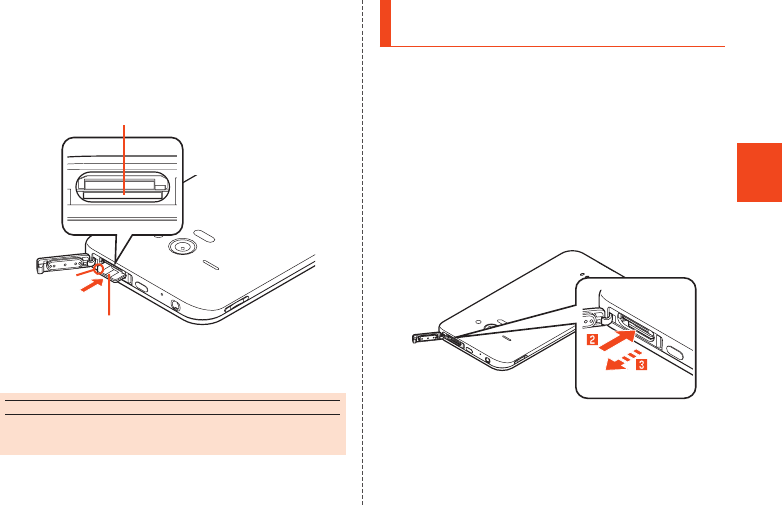 2

3