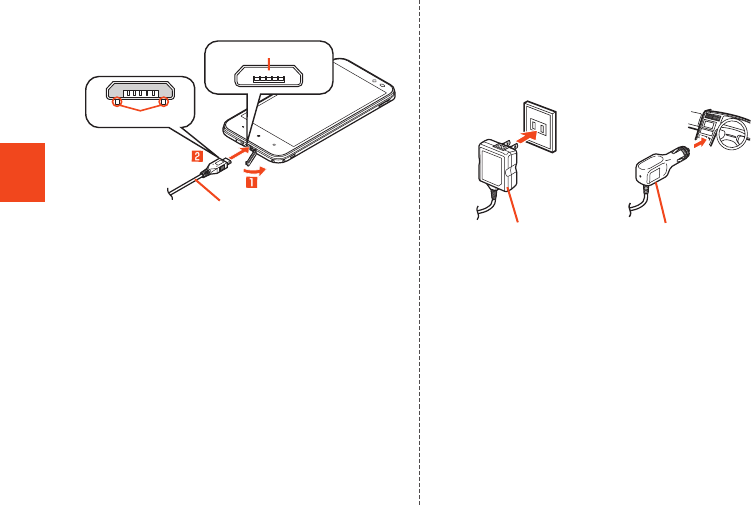 2
1