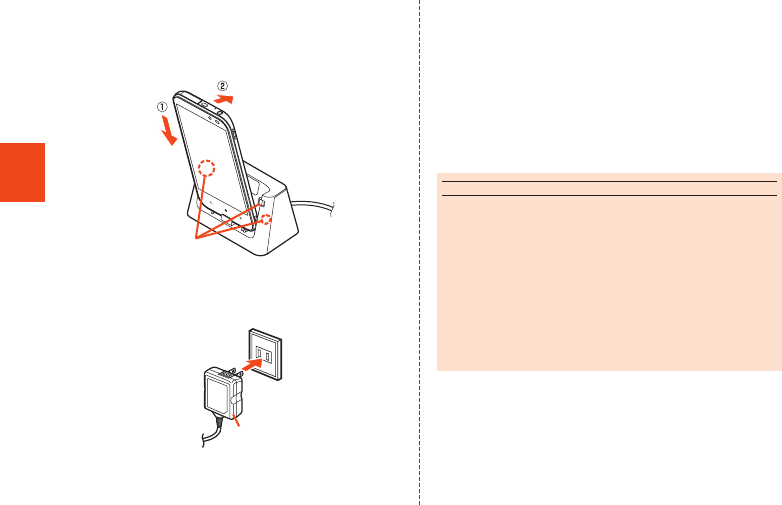 ①
②