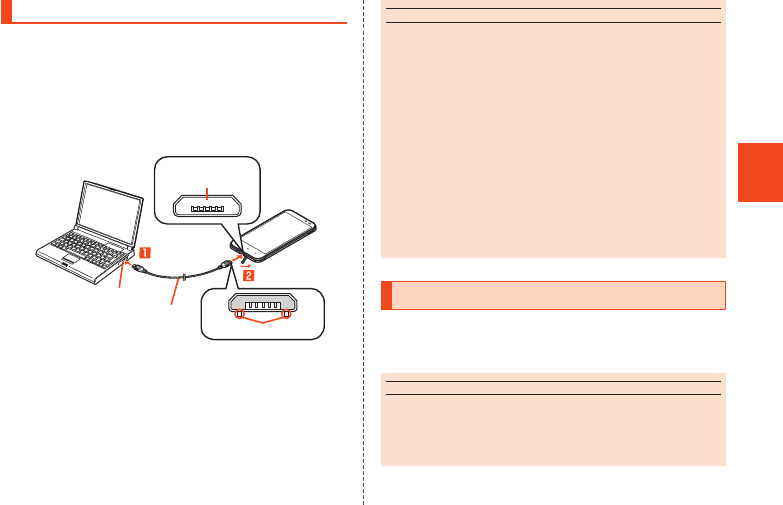 1

2