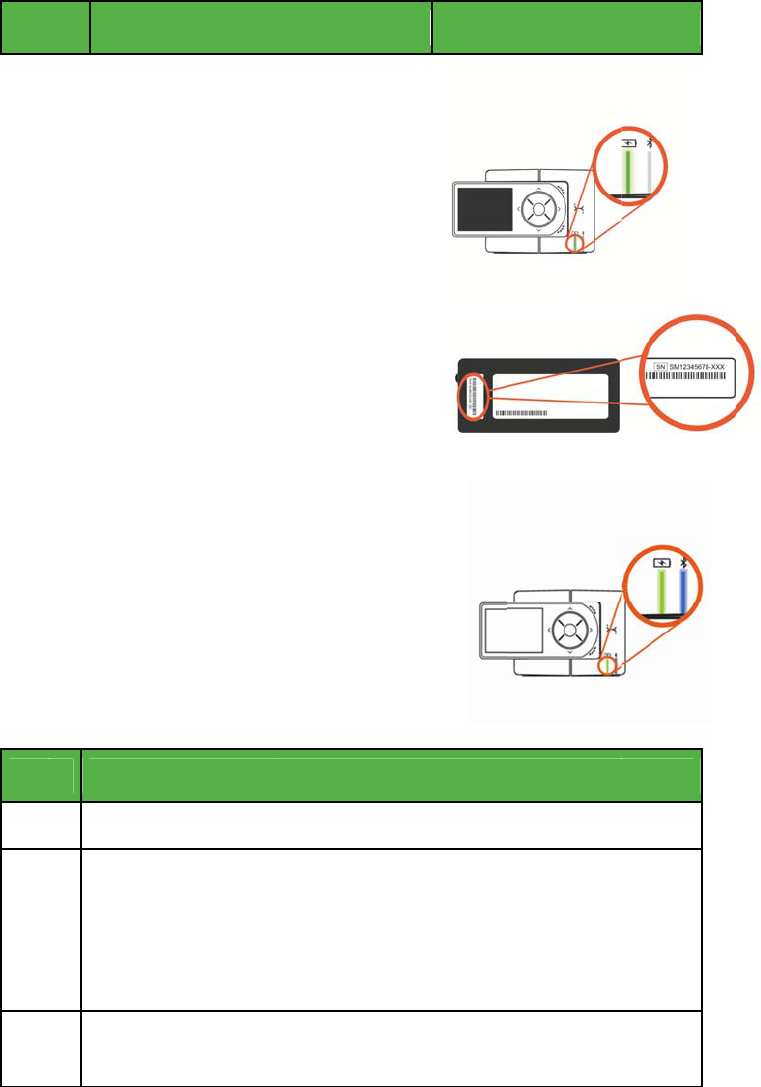 SN SM12345678-XXX