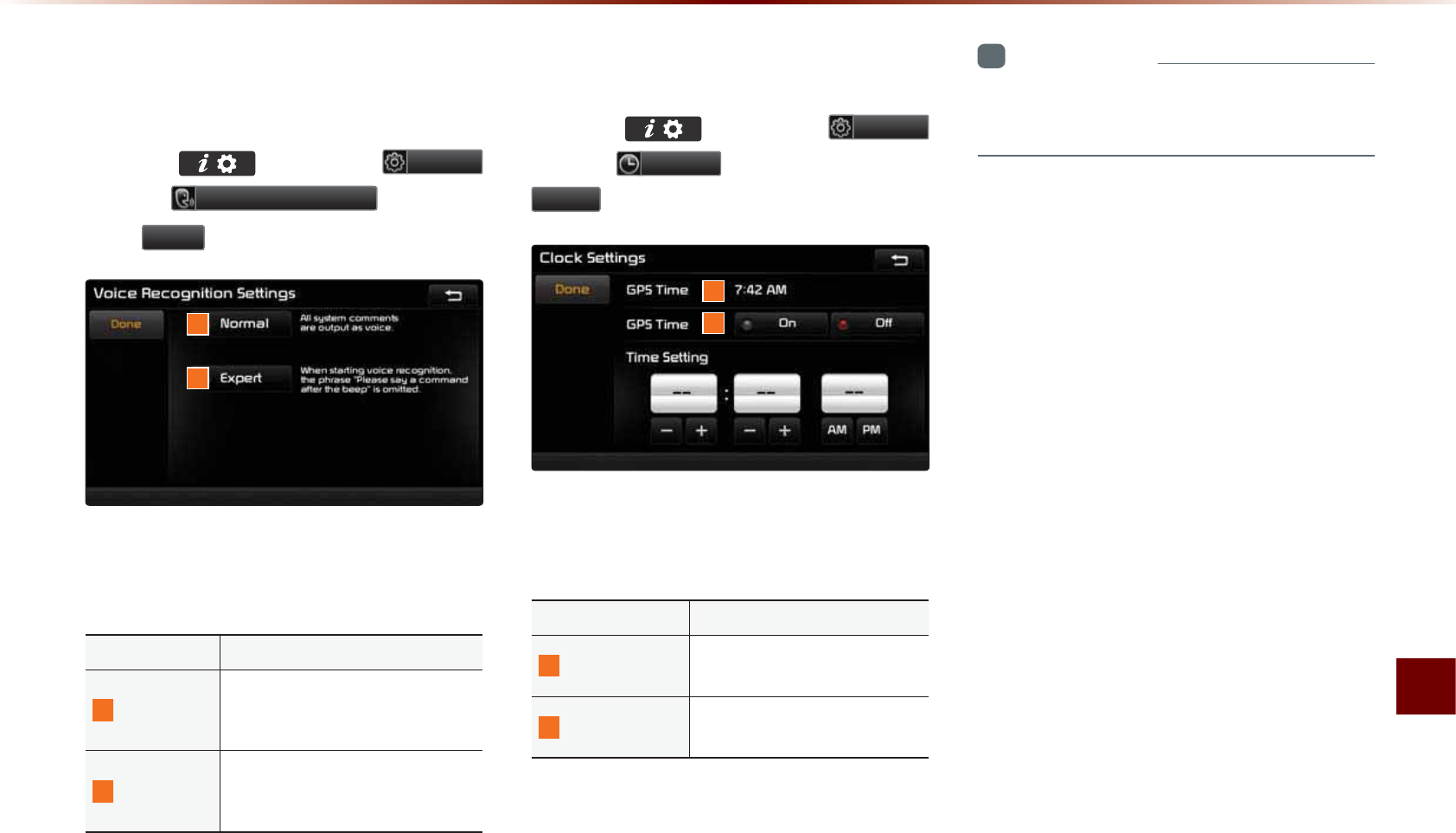 Voice Recognition Settings

Done

Normal

All system comments are output as voice.

Expert

When starting voice recognition, the phrase "Please say a command after the beep" is omitted.

Clock Settings

Done

GPS Time

7:42 AM

GPS Time

On

Off

Time Setting

--

:

--

--

−

+

−

+

AM

PM