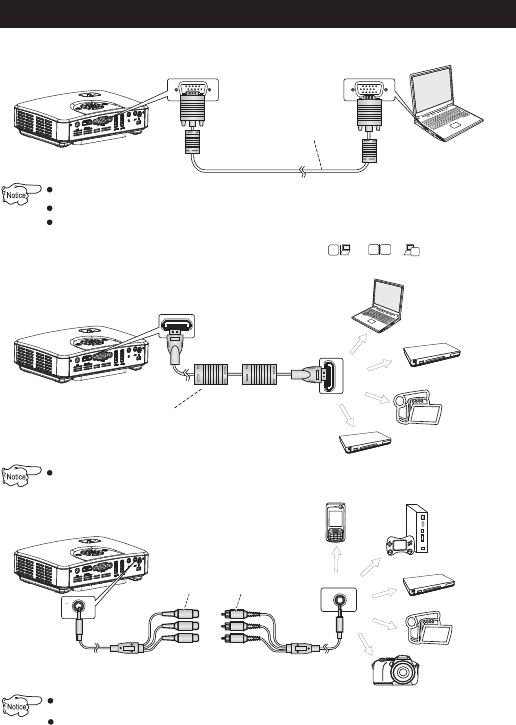 Notice

Notice

Notice