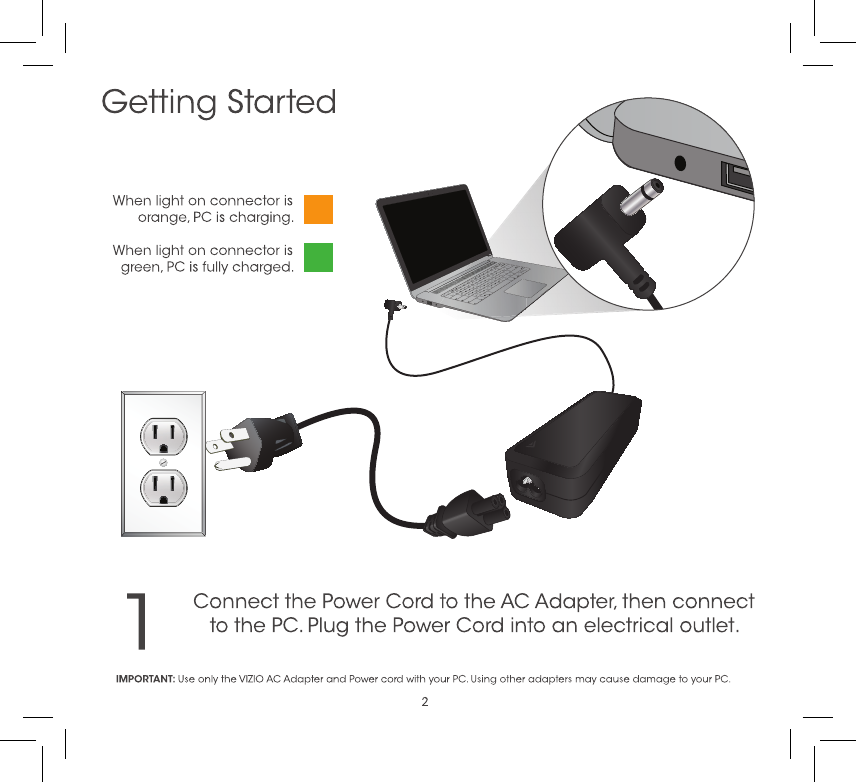 Getting Started

When light on connector is orange, PC is charging.

When light on connector is green, PC is fully charged.

1

Connect the Power Cord to the AC Adapter, then connect to the PC. Plug the Power Cord into an electrical outlet.

IMPORTANT: Use only the VIZIO AC Adapter and Power cord with your PC. Using other adapters may cause damage to your PC.

2