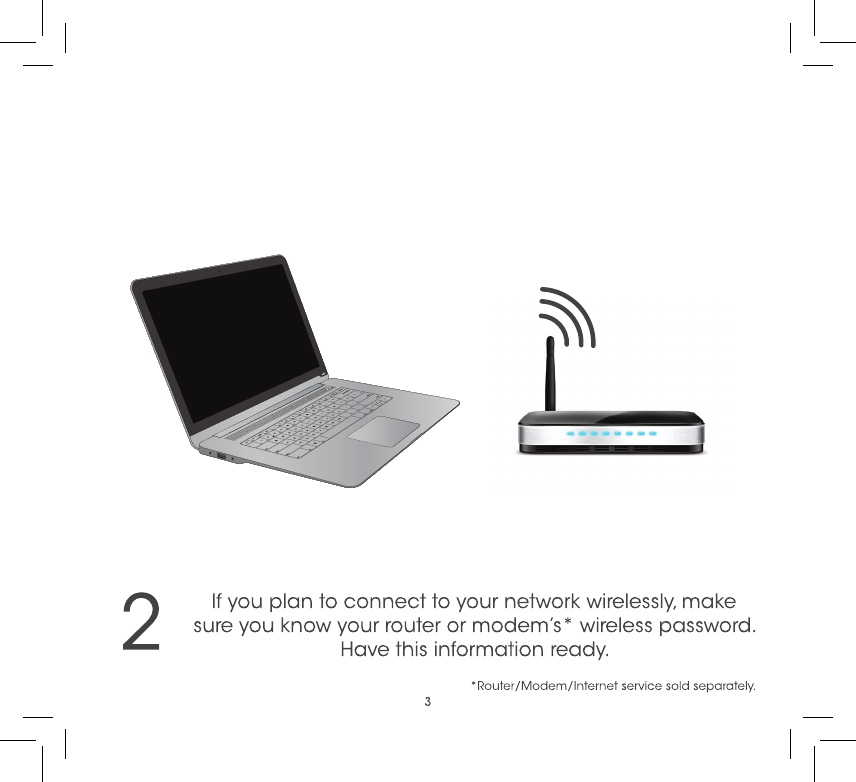 2

If you plan to connect to your network wirelessly, make sure you know your router or modem's* wireless password. Have this information ready.

*Router/Modem/Internet service sold separately.

3