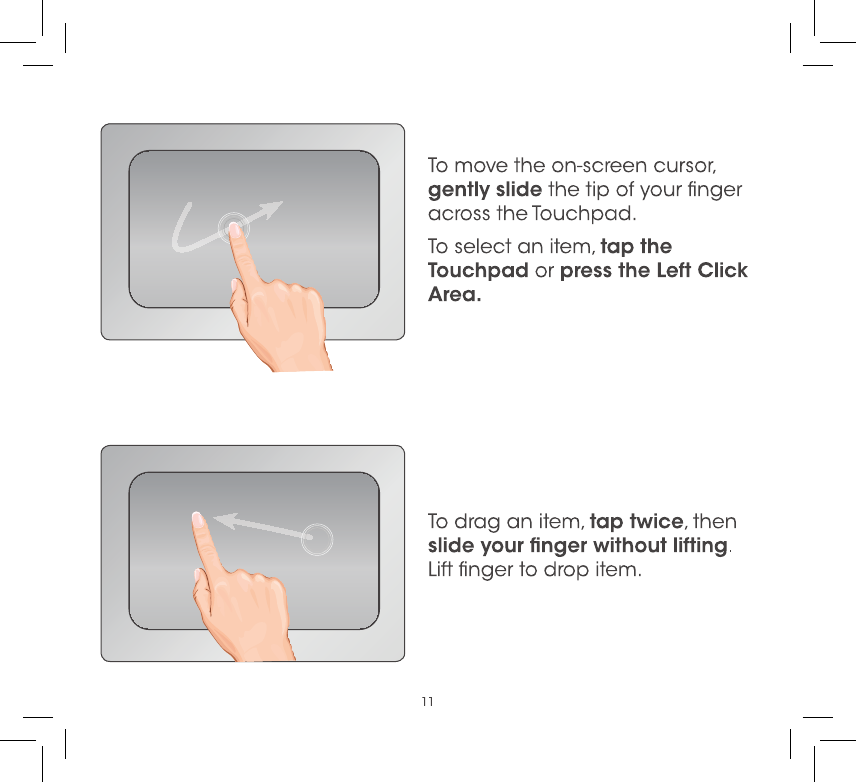 To move the on-screen cursor, gently slide the tip of your finger across the Touchpad.

To select an item, tap the Touchpad or press the Left Click Area.

To drag an item, tap twice, then slide your finger without lifting. Lift finger to drop item.

11