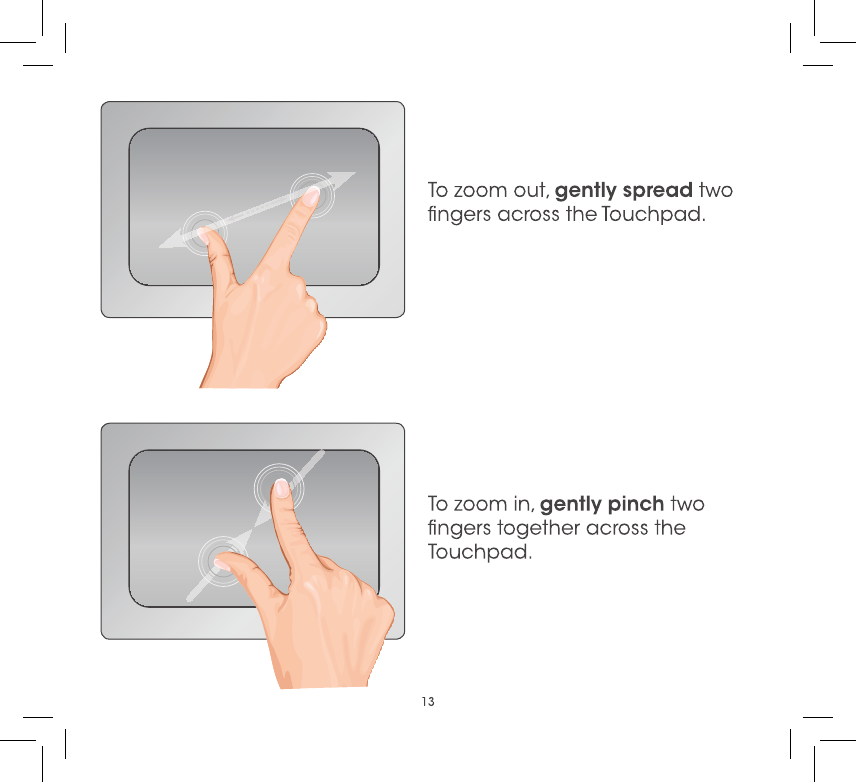 To zoom out, gently spread two fingers across the Touchpad.

To zoom in, gently pinch two fingers together across the Touchpad.

13