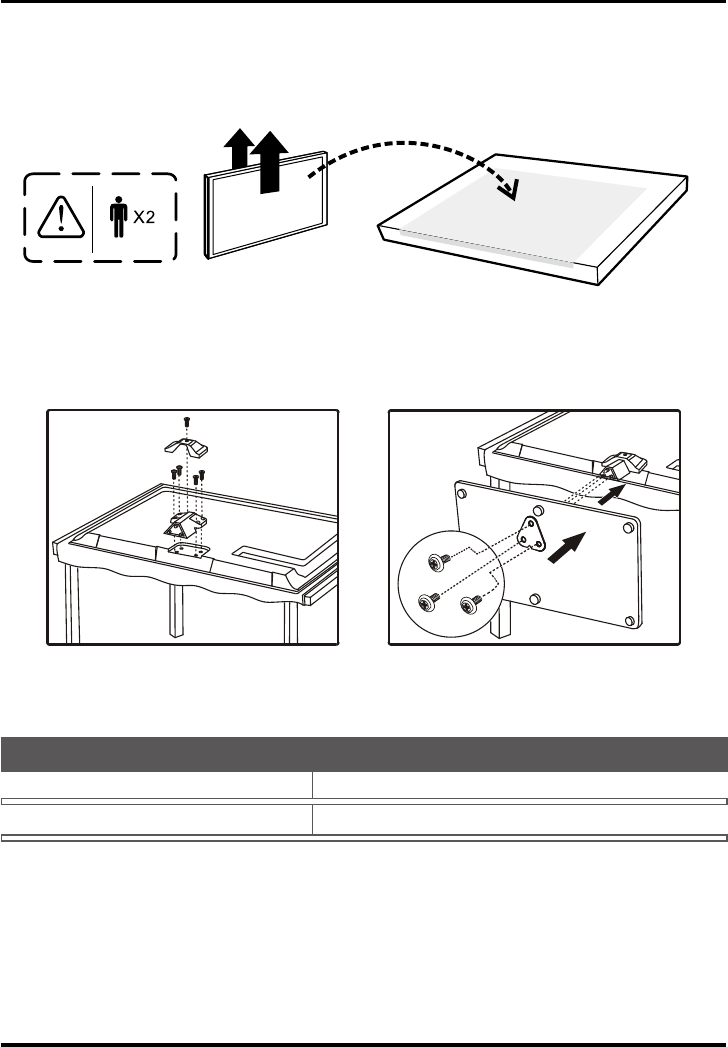 X2