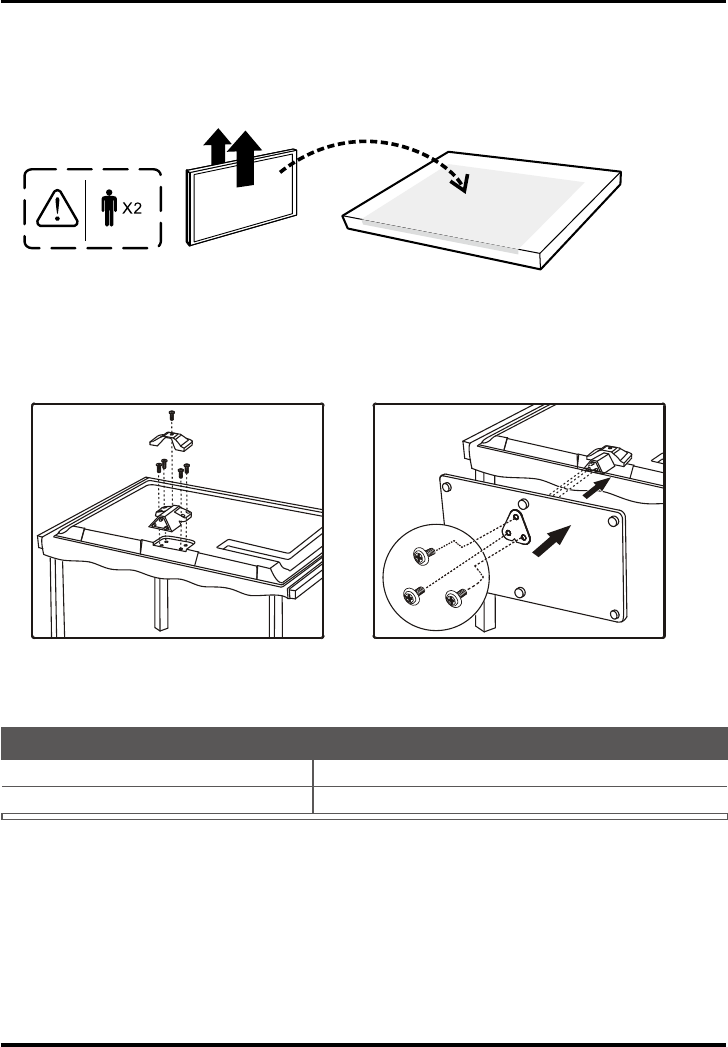 X2