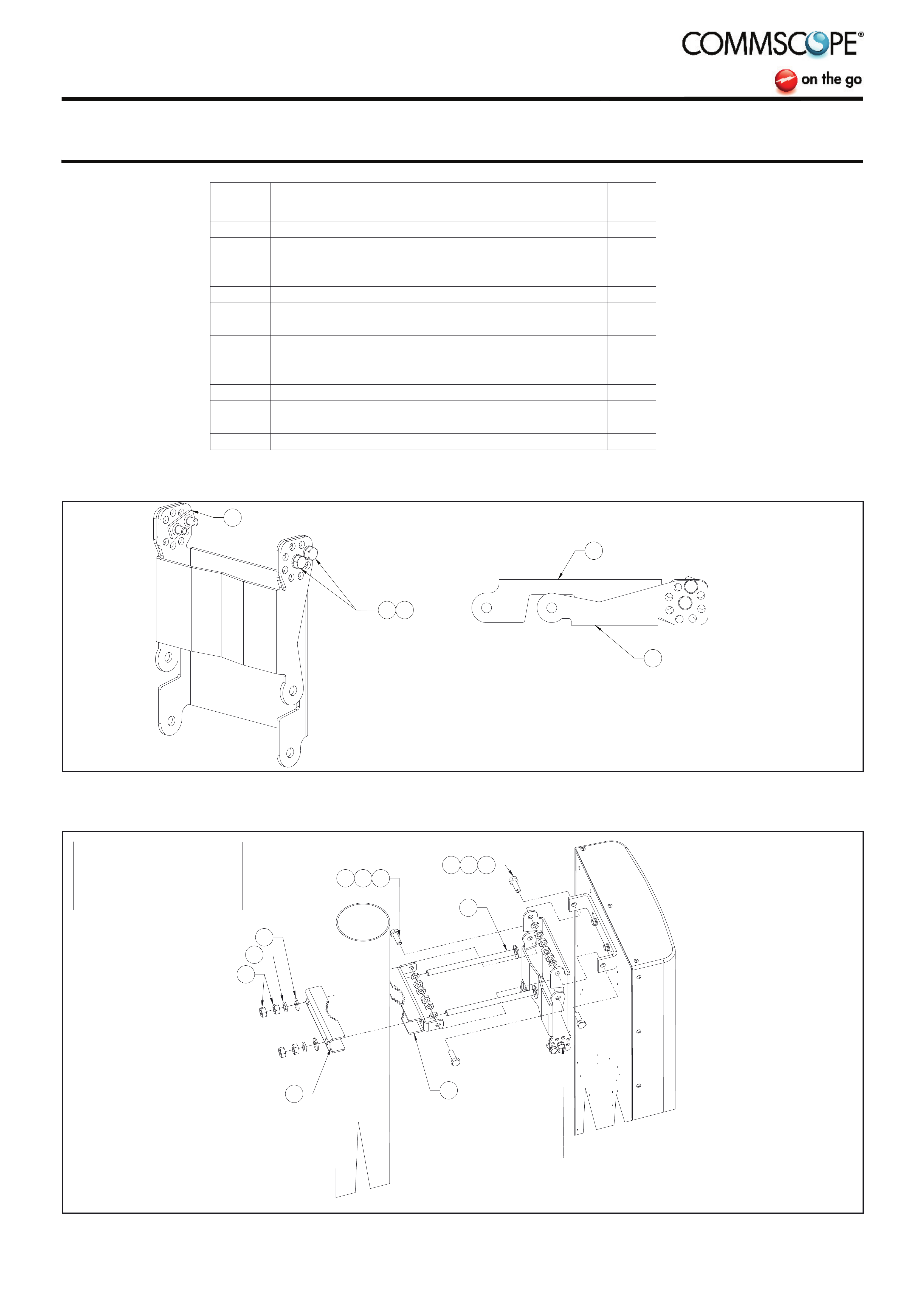 COMMSCOPE®

on the go