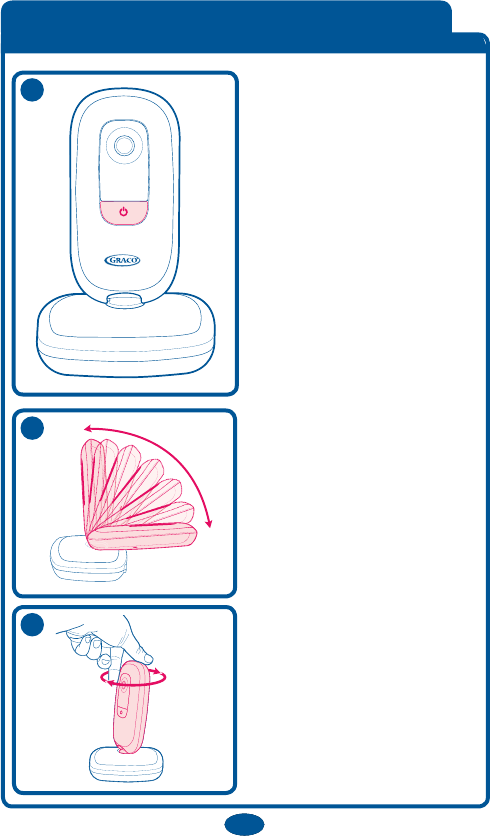 GRACO