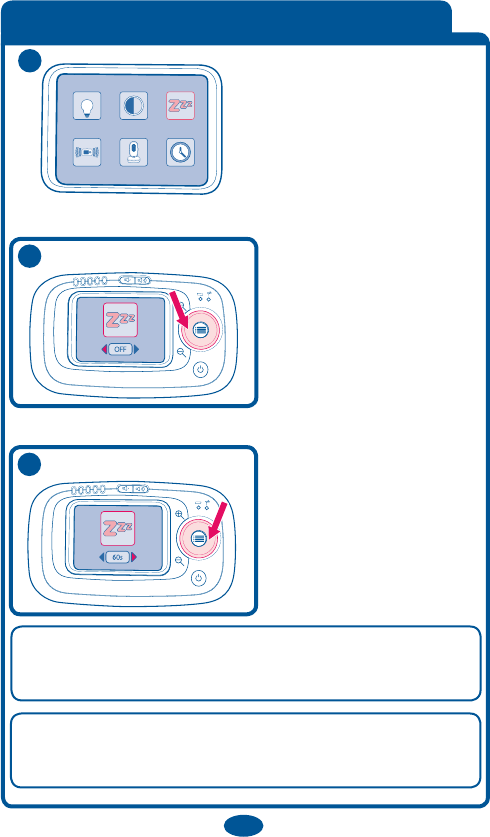 OFF

60s