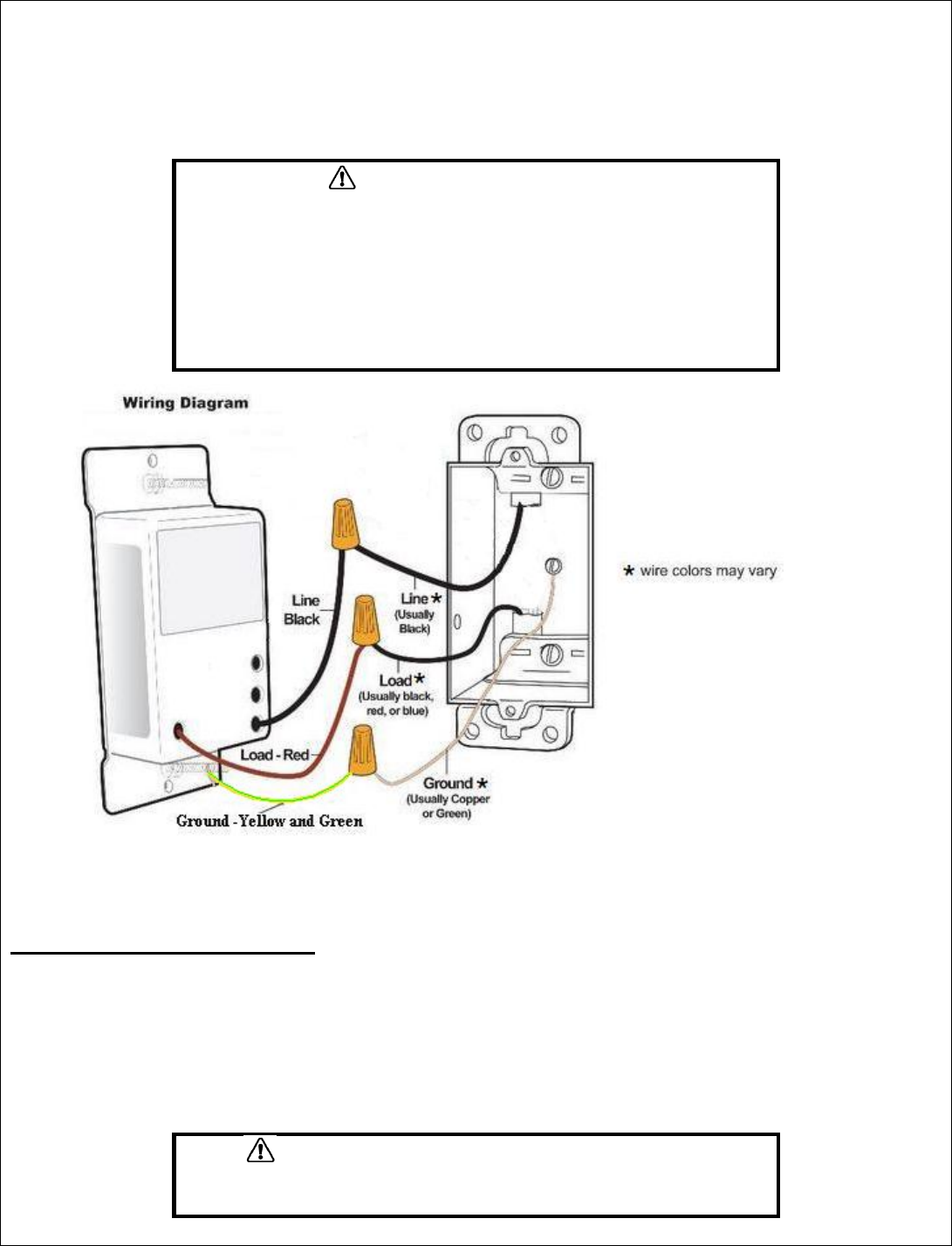 Wiring Diagram

Line Black

Line * (Usually Black)

Load * (Usually black, red, or blue)

Load - Red

Ground * (Usually Copper or Green)

Ground - Yellow and Green

* wire colors may vary