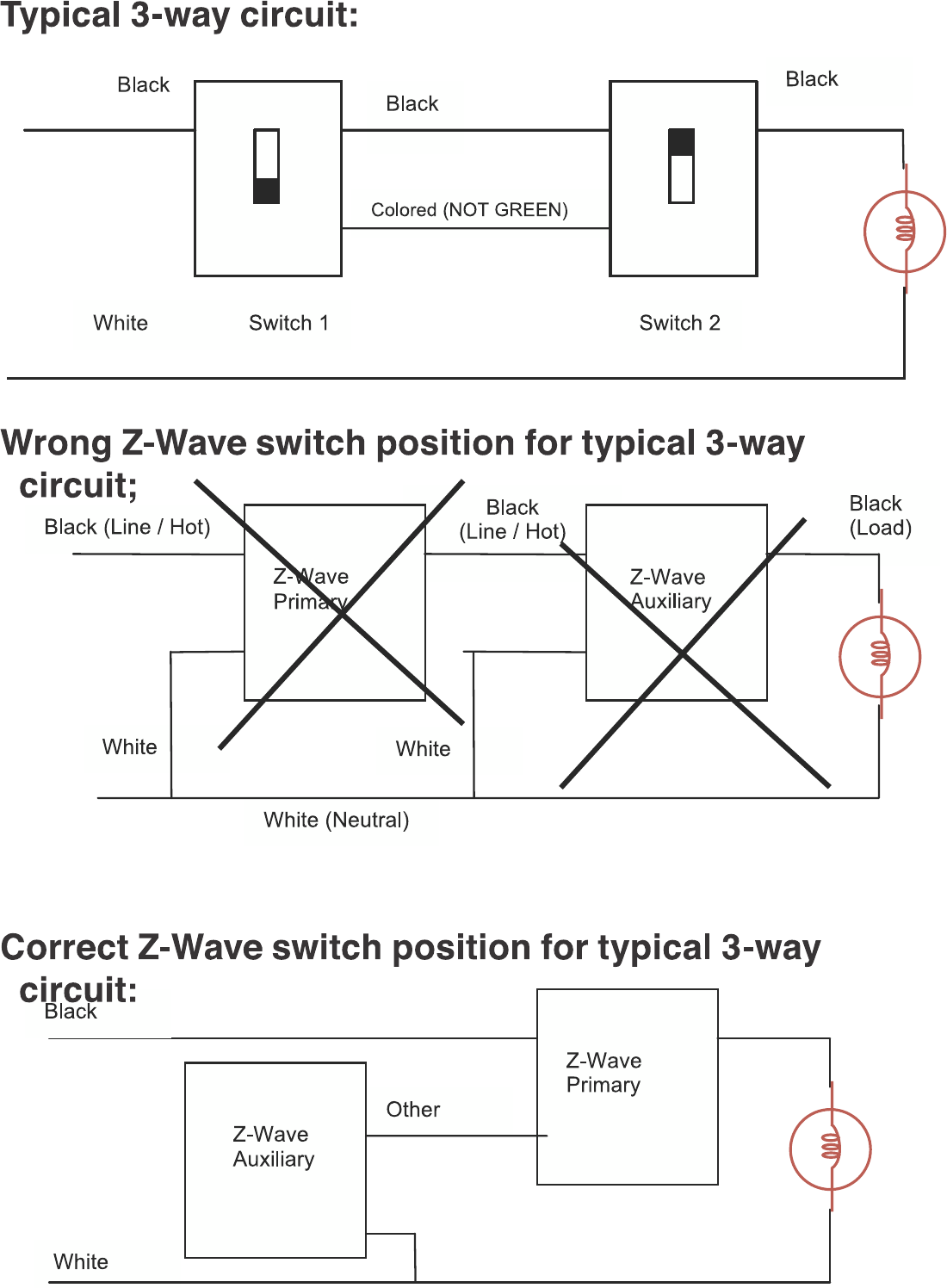 Typical 3-way circuit:

Black

Black

Black

Colored (NOT GREEN)

White

Switch 1

Switch 2

Wrong Z-Wave switch position for typical 3-way circuit;

Black (Line / Hot)

Black (Line / Hot)

Black (Load)

Z-Wave Primary

Z-Wave Auxiliary

White

White

White (Neutral)

Correct Z-Wave switch position for typical 3-way circuit:

Black

Z-Wave Primary

Other

Z-Wave Auxiliary

White