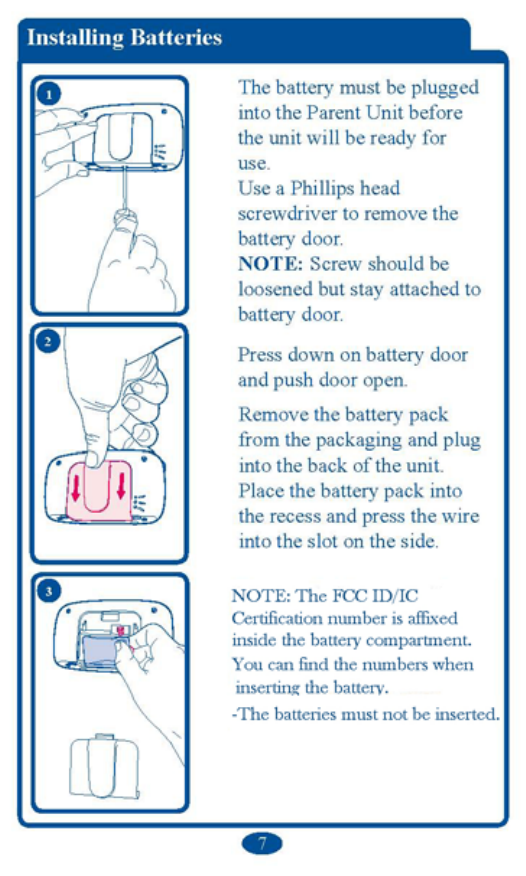 Installing Batteries

1

The battery must be plugged into the Parent Unit before the unit will be ready for use.
Use a Phillips head screwdriver to remove the battery door.
**NOTE:** Screw should be loosened but stay attached to battery door.

2

Press down on battery door and push door open.

Remove the battery pack from the packaging and plug into the back of the unit. Place the battery pack into the recess and press the wire into the slot on the side.

3

NOTE: The FCC ID/IC Certification number is affixed inside the battery compartment. You can find the numbers when inserting the battery.
-The batteries must not be inserted.

7