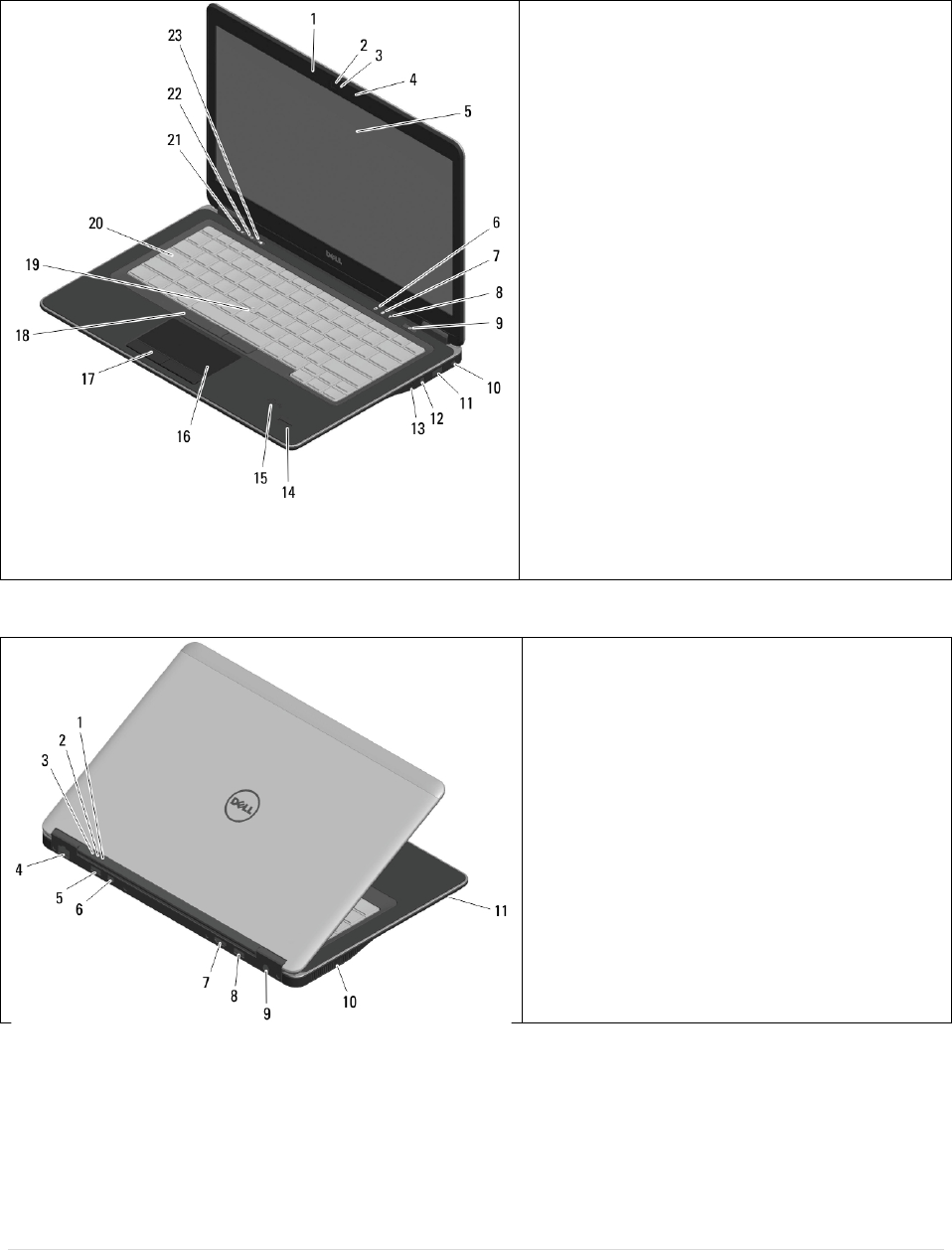 1
2
3
4
5
23
22
21
20
19
18
17
16
15
14
13
12
11
10
9
8
7
6
DELL

1
2
3
4
5
6
7
8
9
10
11
DELL