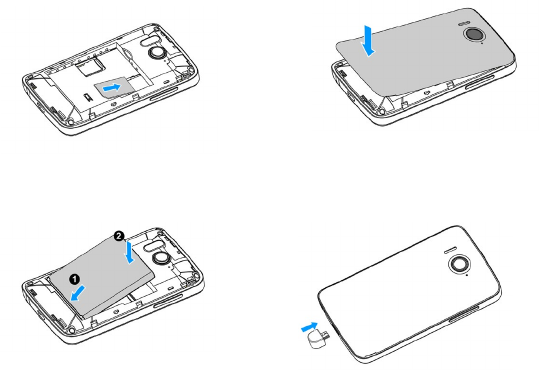 2
1