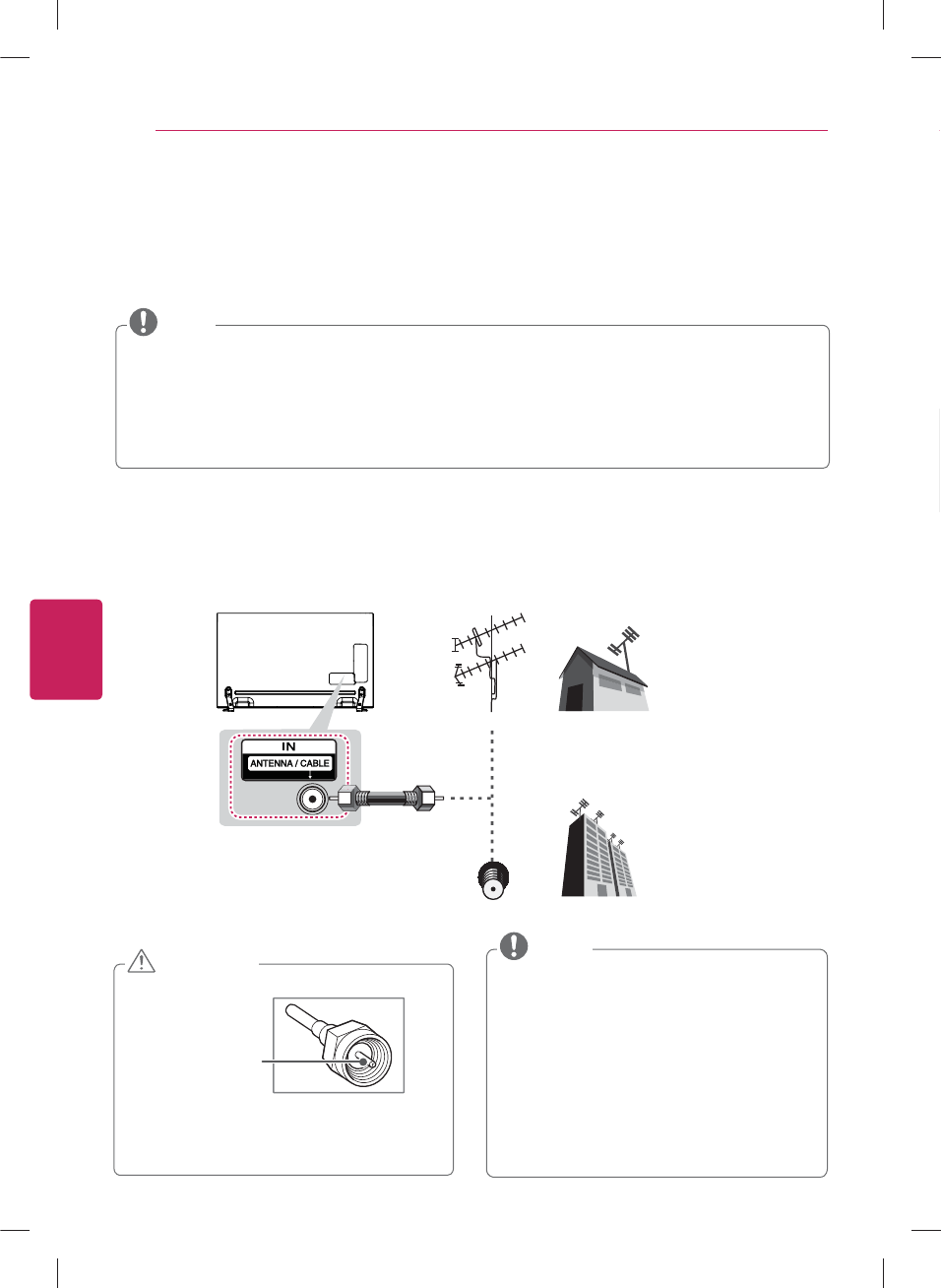 IN
ANTENNA / CABLE