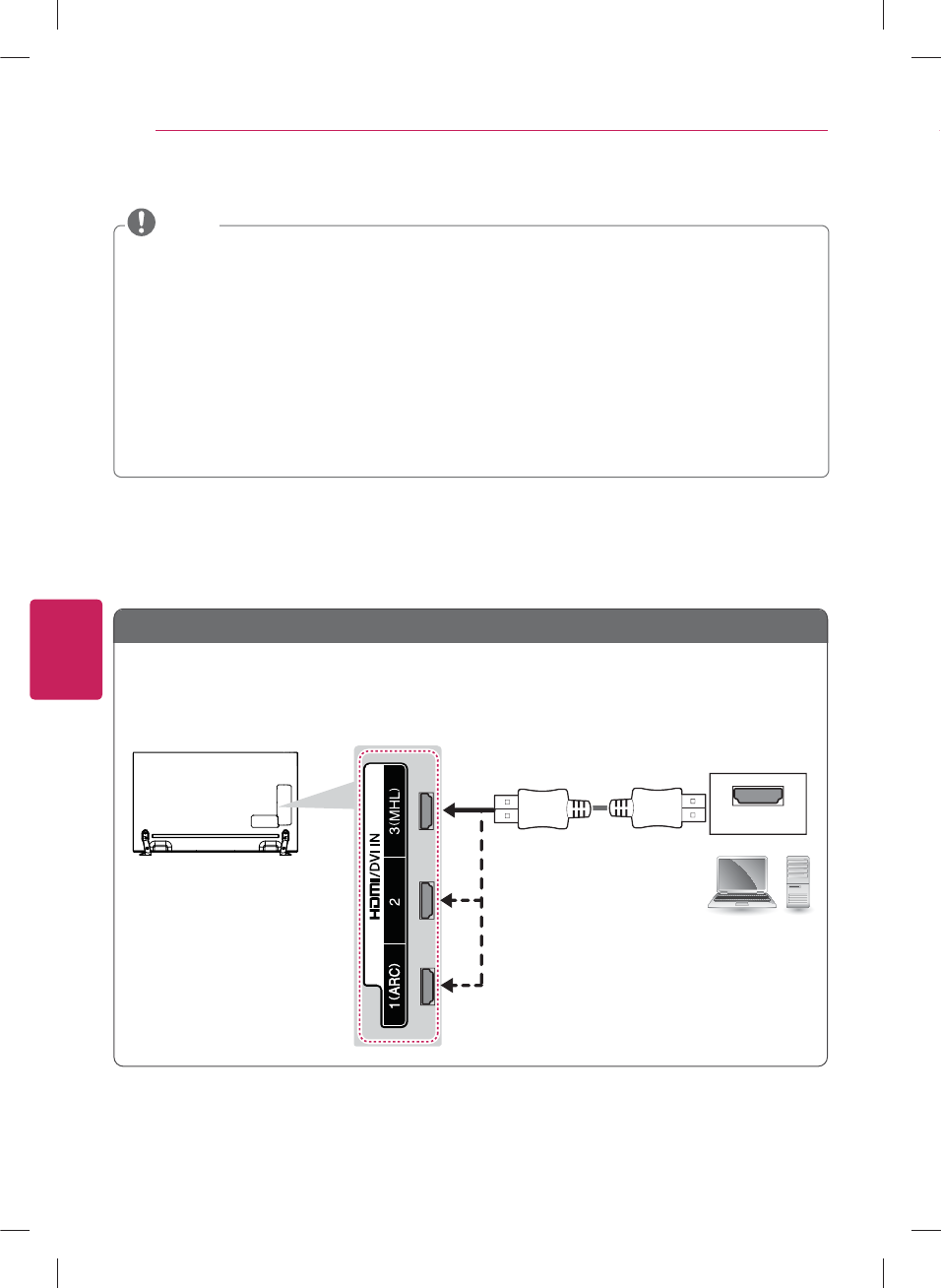 HDMI/DVI IN

3(MHL)

2

1(ARC)