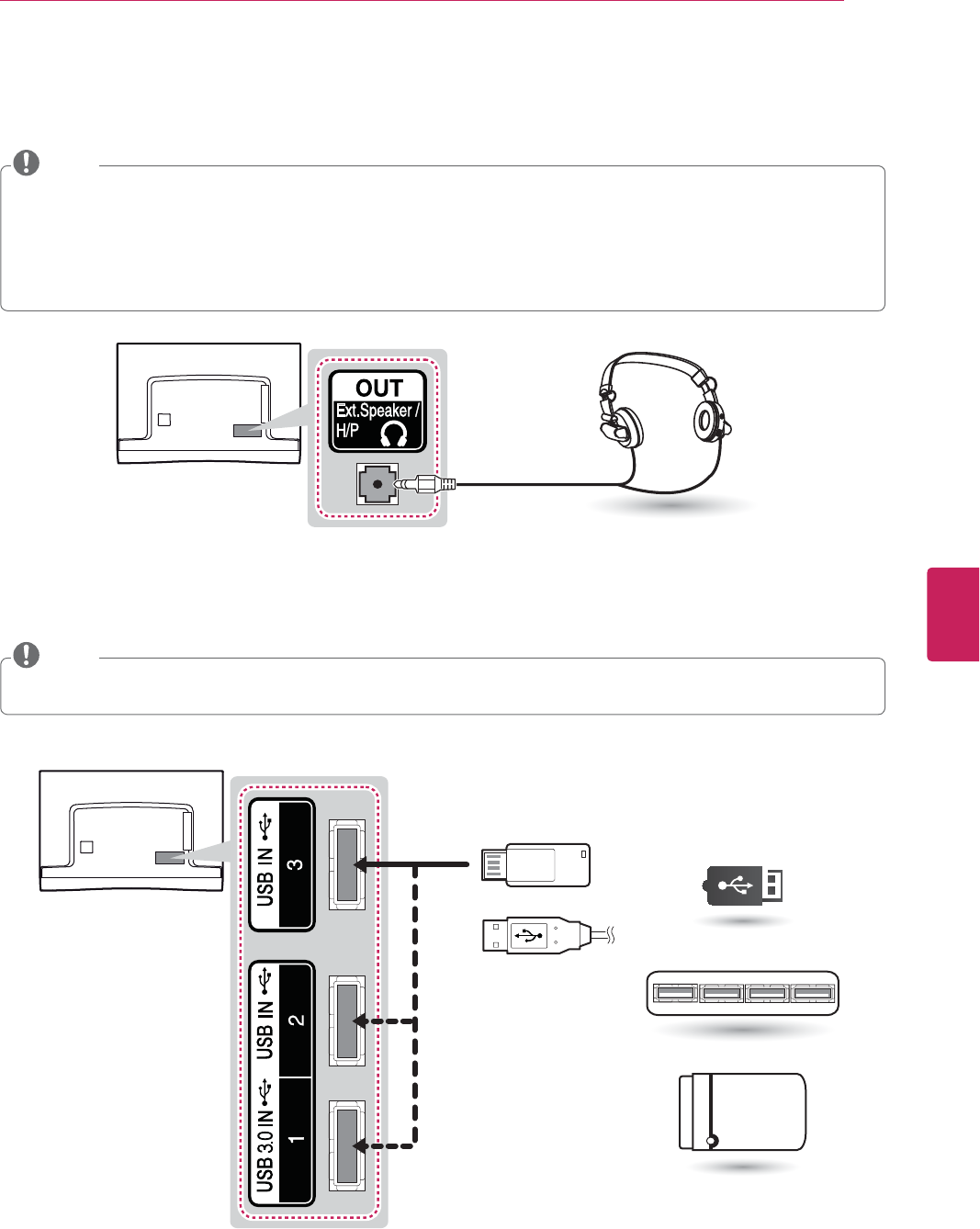 OUT
Ext.Speaker / H/P

USB IN 3
USB IN 2
USB 3.0 IN 1