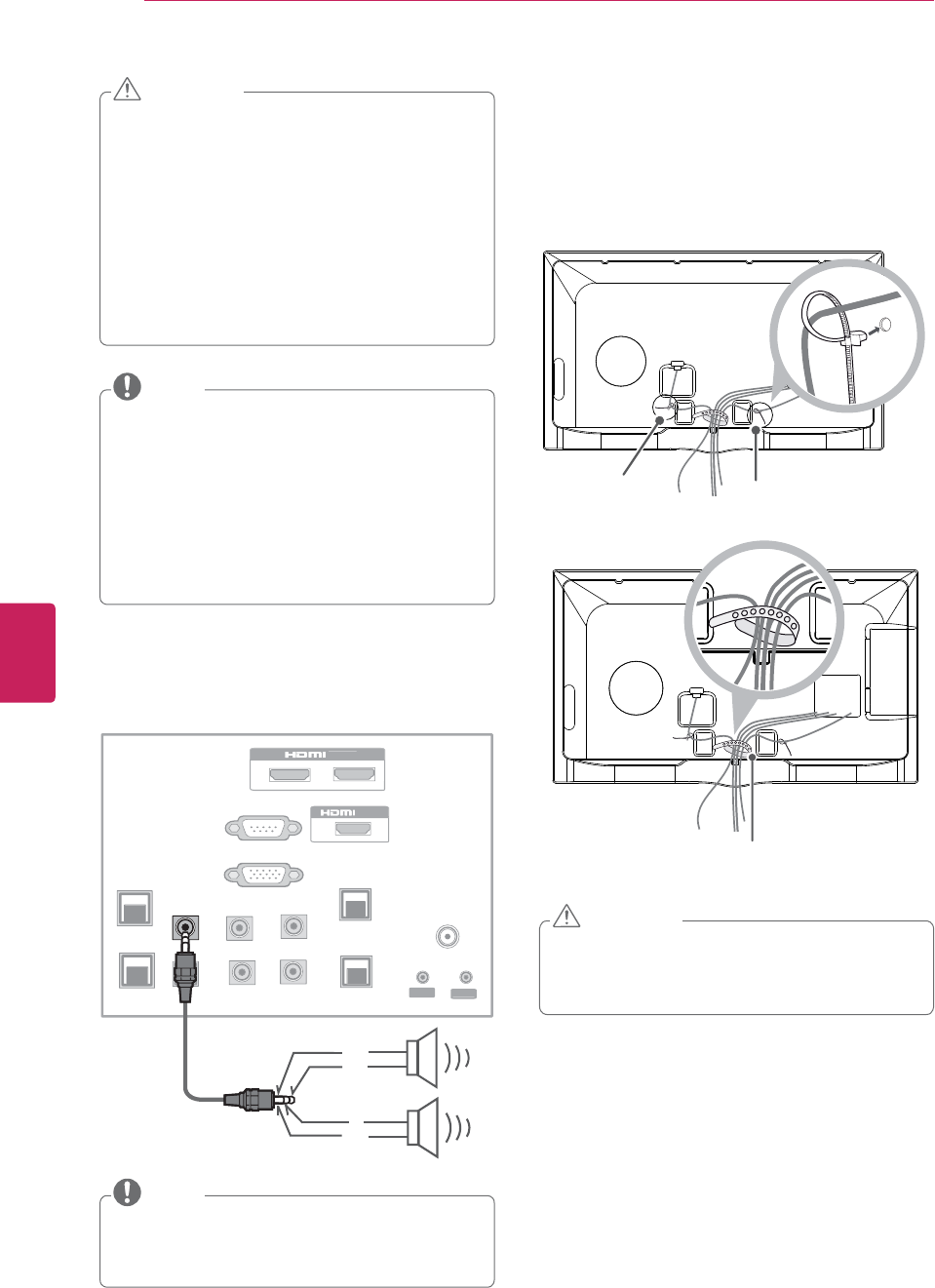 HDMI

HDMI