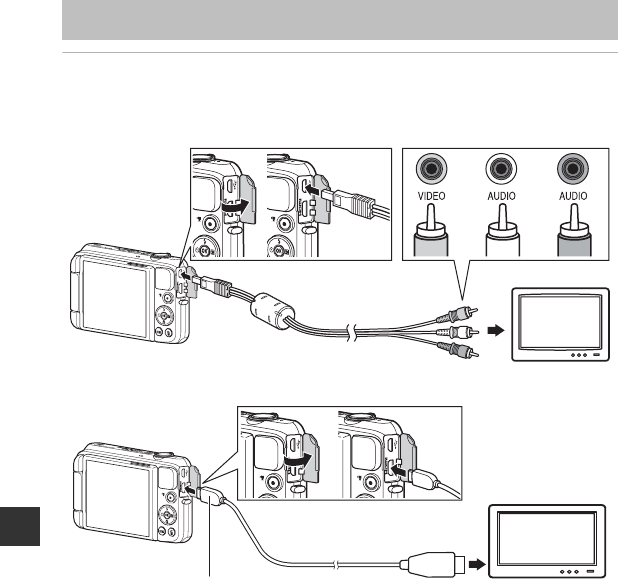 VIDEO AUDIO AUDIO