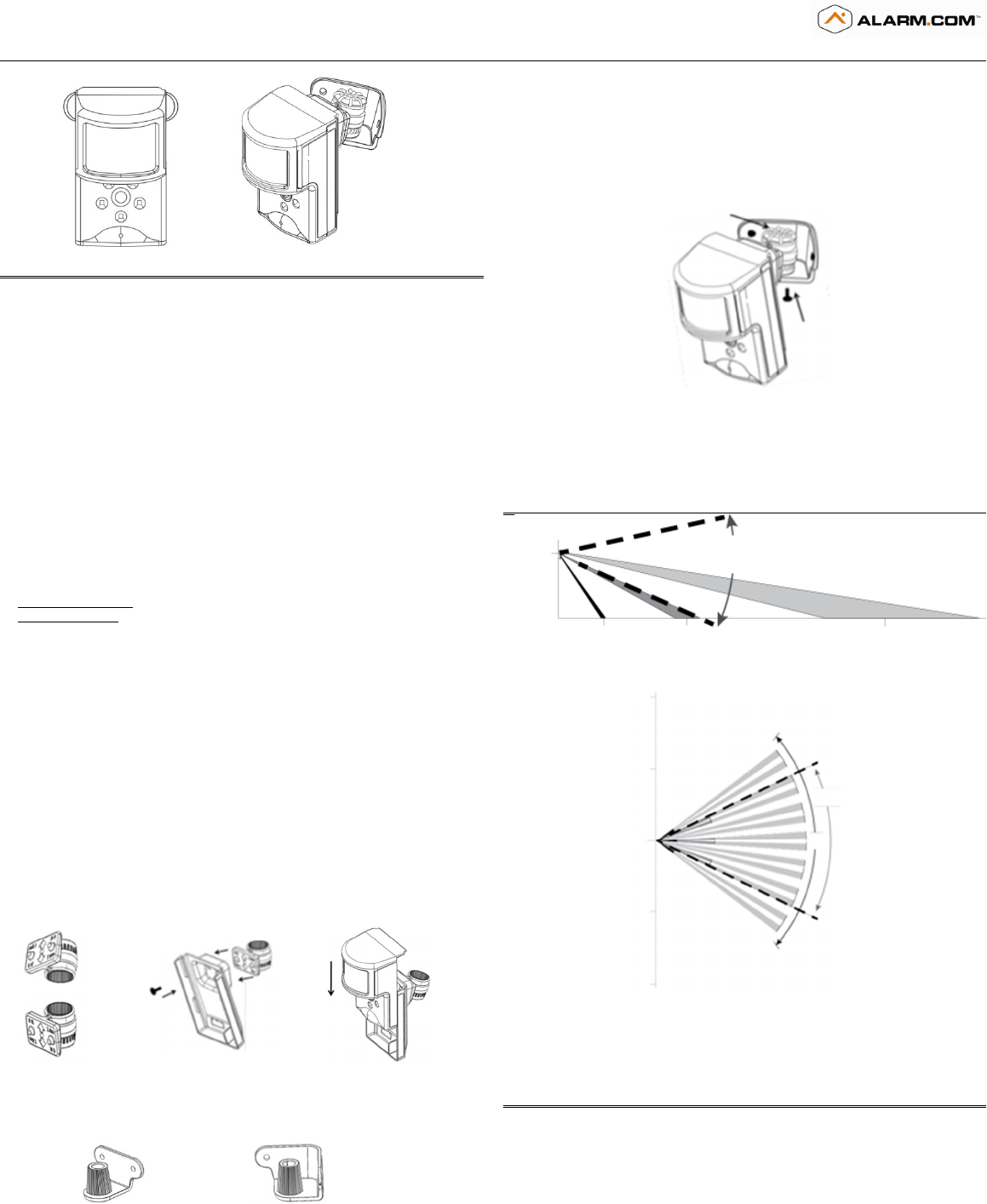 ALARM.COM™