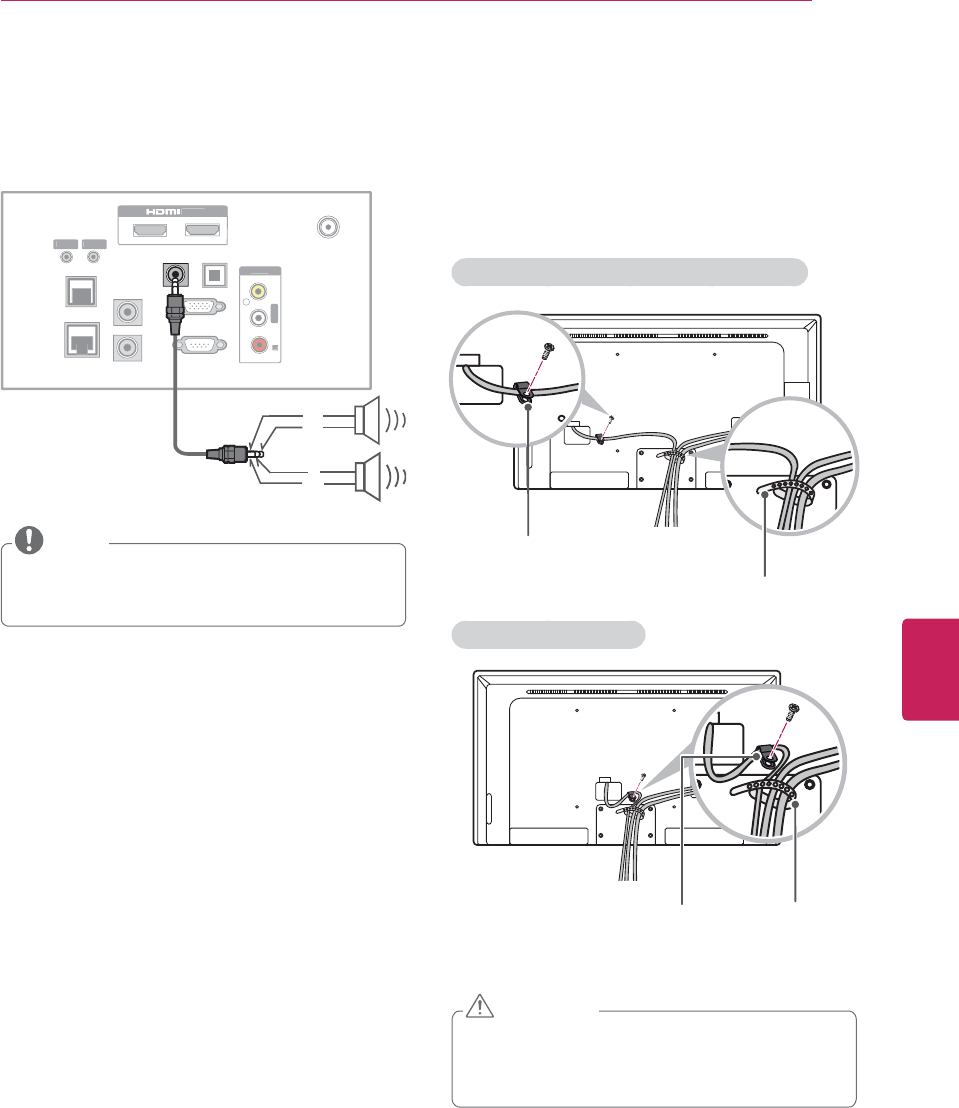 HDMI