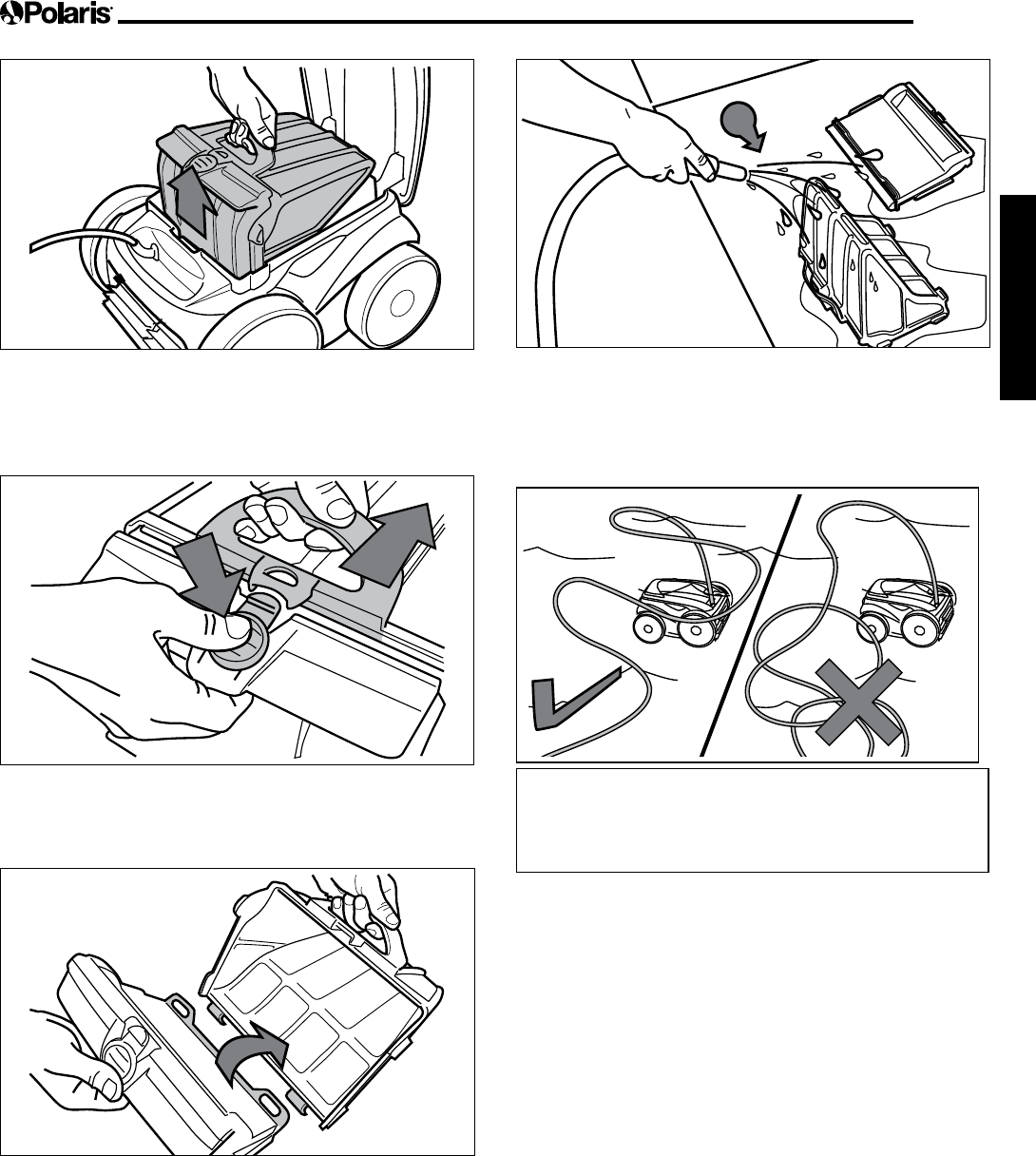 Polaris