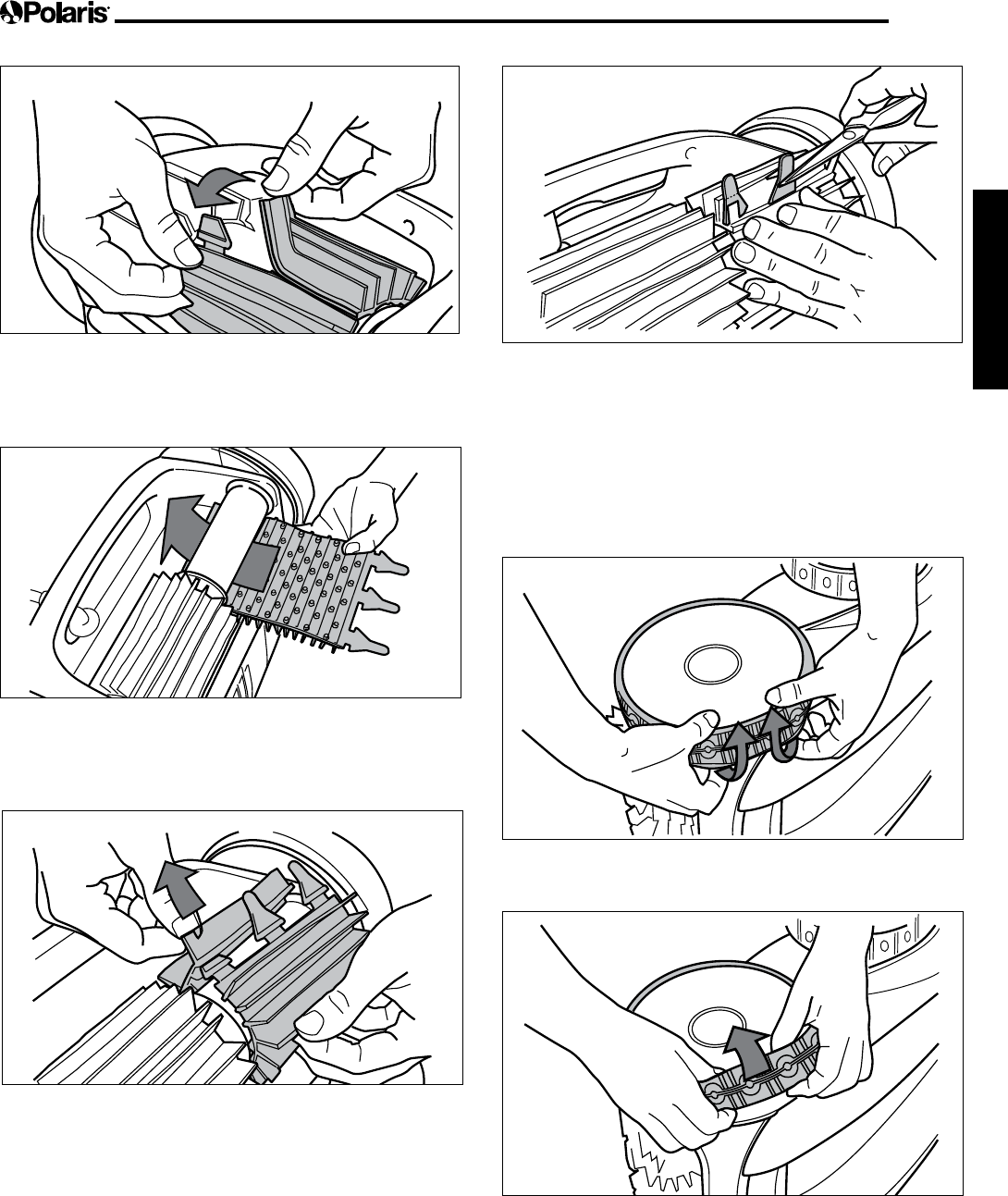 Polaris