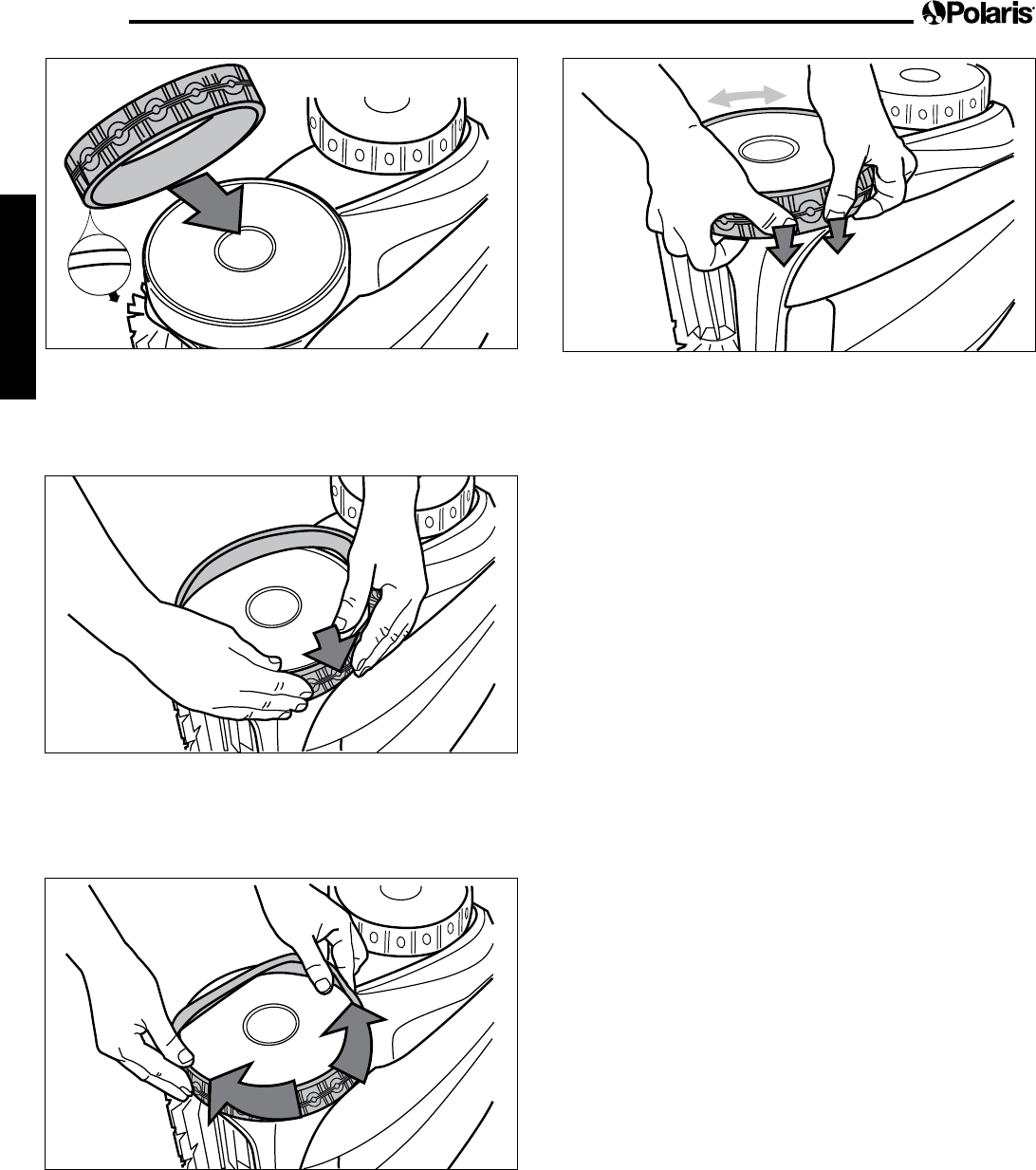 Polaris